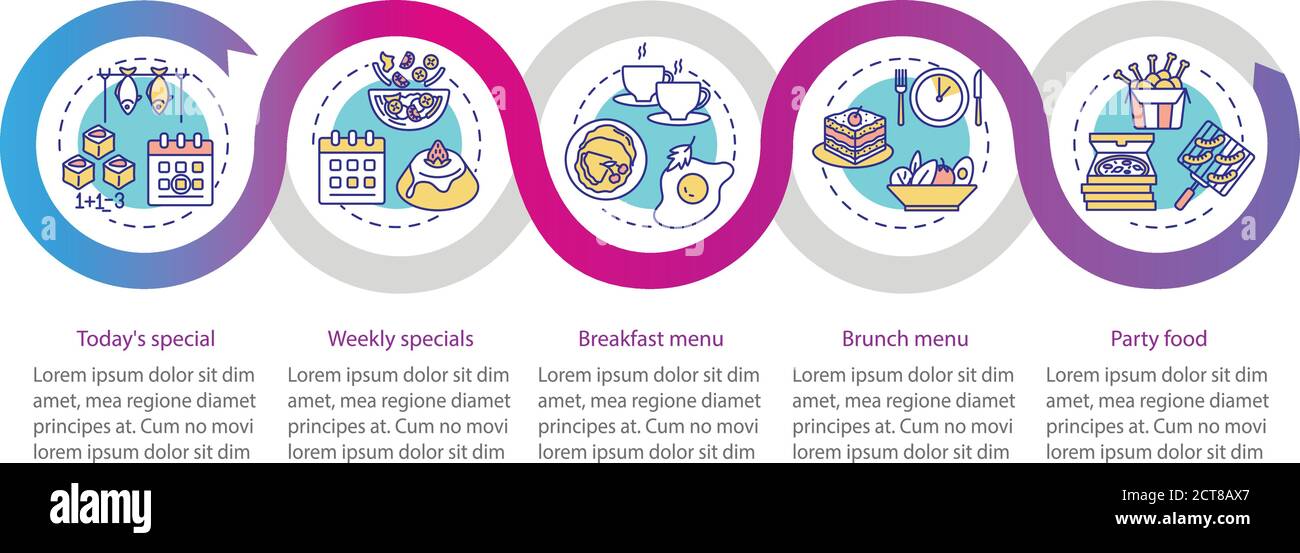 1+1=3

Today's special

Lorem ipsum dolor sit dim amet, mea regione diamet principes at. Cum no movi lorem ipsum dolor sit dim

Weekly specials

Lorem ipsum dolor sit dim amet, mea regione diamet principes at. Cum no movi lorem ipsum dolor sit dim

Breakfast menu

Lorem ipsum dolor sit dim amet, mea regione diamet principes at. Cum no movi lorem ipsum dolor sit dim

Brunch menu

Lorem ipsum dolor sit dim amet, mea regione diamet principes at. Cum no movi lorem ipsum dolor sit dim

Party food

Lorem ipsum dolor sit dim amet, mea regione diamet principes at. Cum no movi lorem ipsum dolor sit dim

alamy

Image ID: 2CT8AX7
www.alamy.com