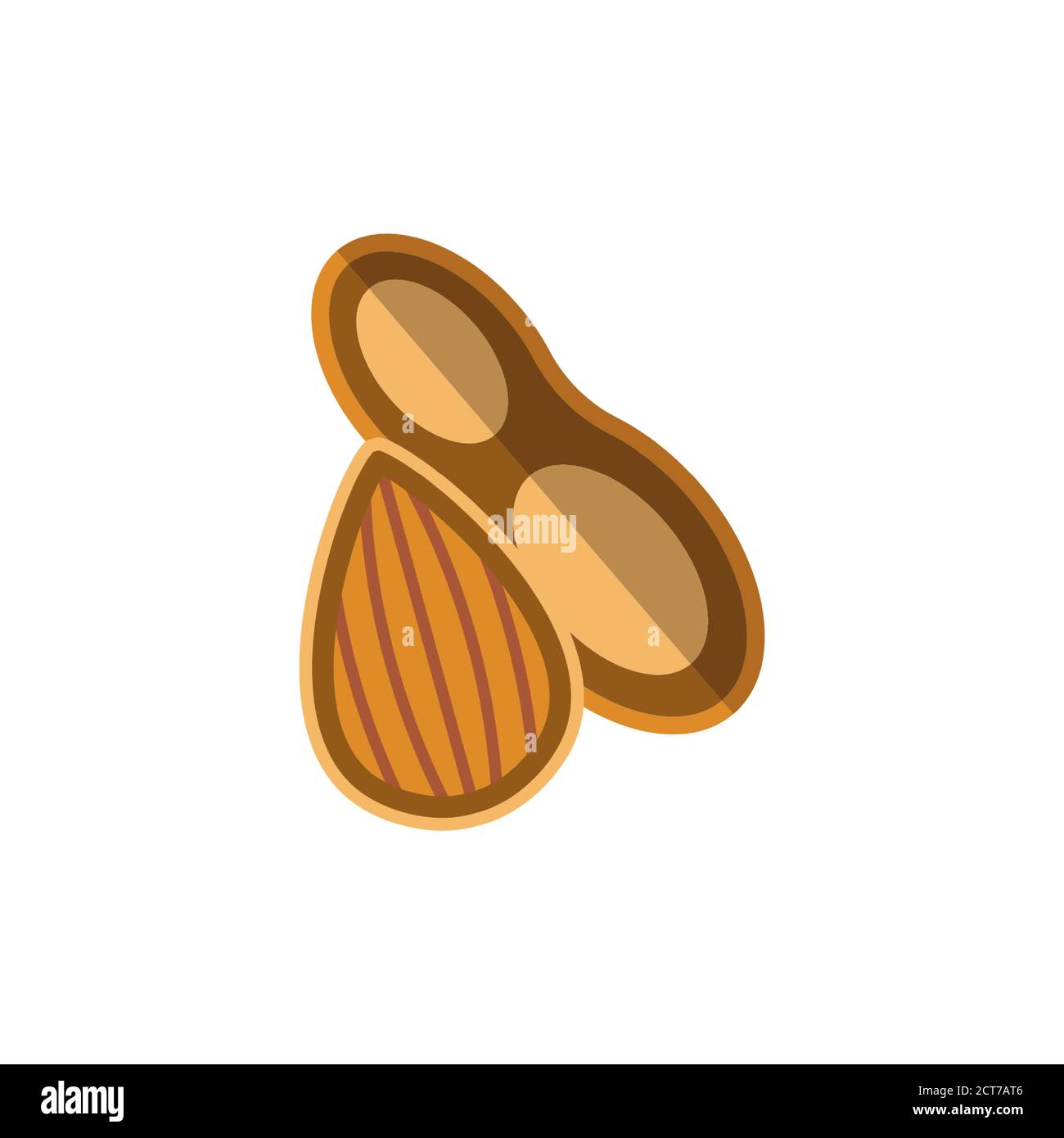 a
alamy
a
a
alamy
Image ID: 2CT7AT6
www.alamy.com