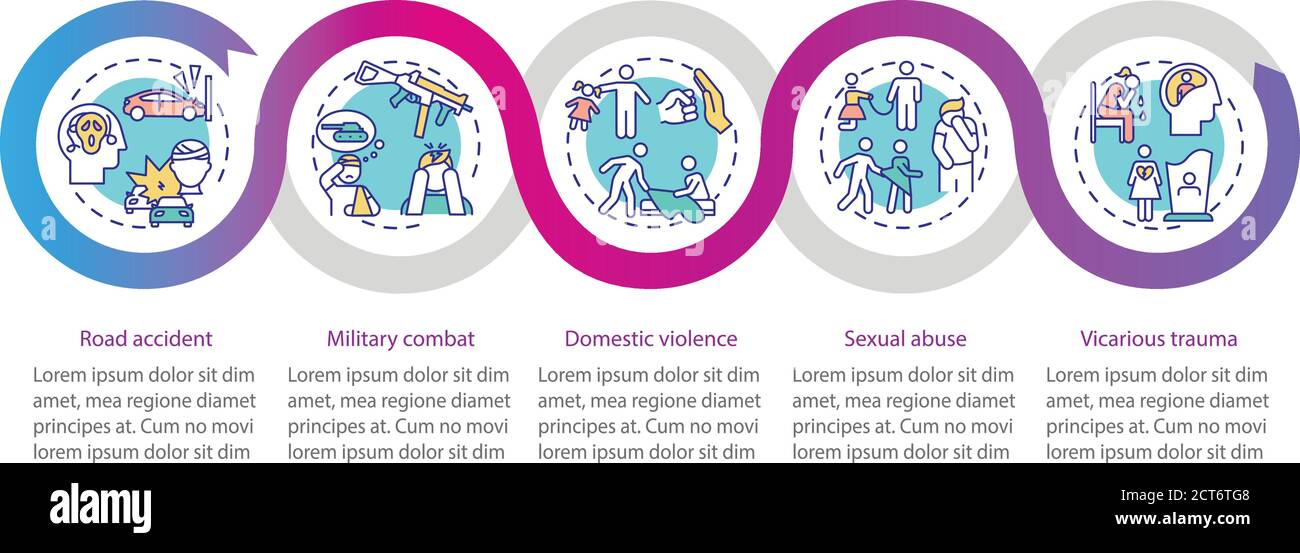 Road accident

Lorem ipsum dolor sit dim amet, mea regione diamet principes at. Cum no movi lorem ipsum dolor sit dim

Military combat

Lorem ipsum dolor sit dim amet, mea regione diamet principes at. Cum no movi lorem ipsum dolor sit dim

Domestic violence

Lorem ipsum dolor sit dim amet, mea regione diamet principes at. Cum no movi lorem ipsum dolor sit dim

Sexual abuse

Lorem ipsum dolor sit dim amet, mea regione diamet principes at. Cum no movi lorem ipsum dolor sit dim

Vicarious trauma

Lorem ipsum dolor sit dim amet, mea regione diamet principes at. Cum no movi lorem ipsum dolor sit dim

alamy

Image ID: 2CT6TG8
www.alamy.com