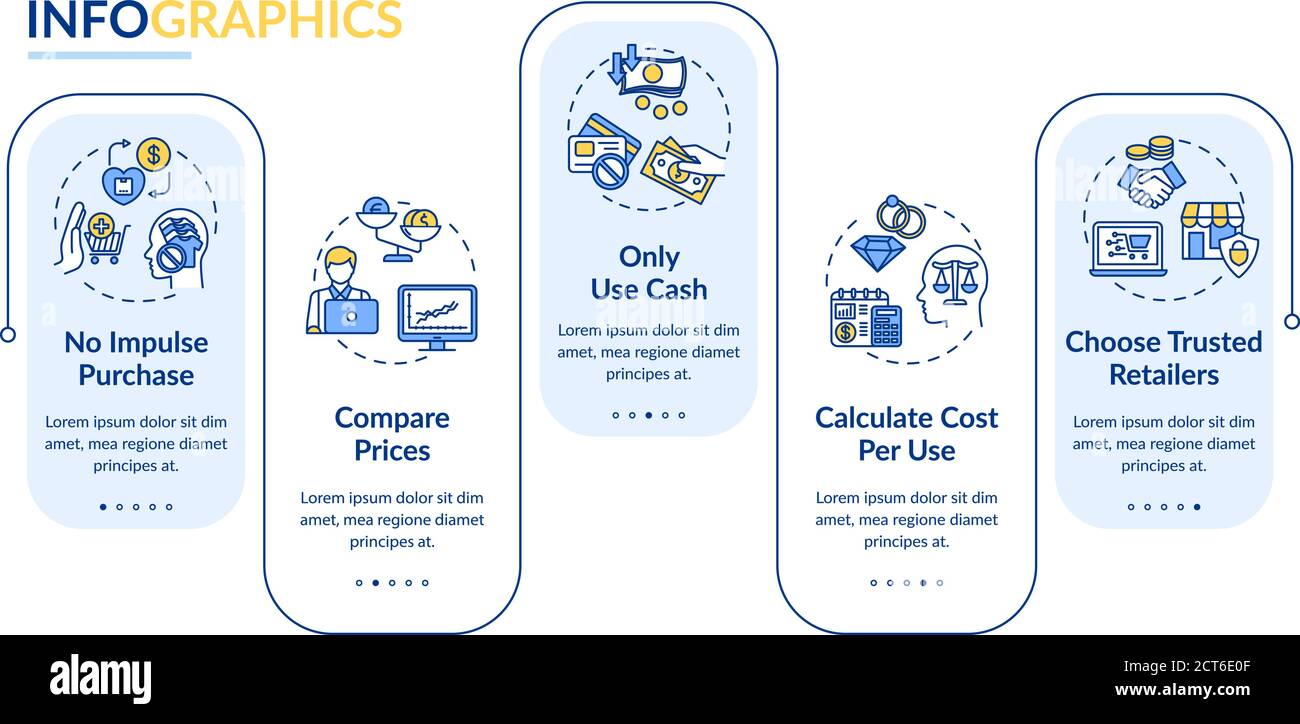 INFOGRAPHICS

No Impulse Purchase

Lorem ipsum dolor sit dim amet, mea regione diamet principes at.

Compare Prices

Lorem ipsum dolor sit dim amet, mea regione diamet principes at.

Only Use Cash

Lorem ipsum dolor sit dim amet, mea regione diamet principes at.

Calculate Cost Per Use

Lorem ipsum dolor sit dim amet, mea regione diamet principes at.

Choose Trusted Retailers

Lorem ipsum dolor sit dim amet, mea regione diamet principes at.

alamy

Image ID: 2CT6E0F
www.alamy.com