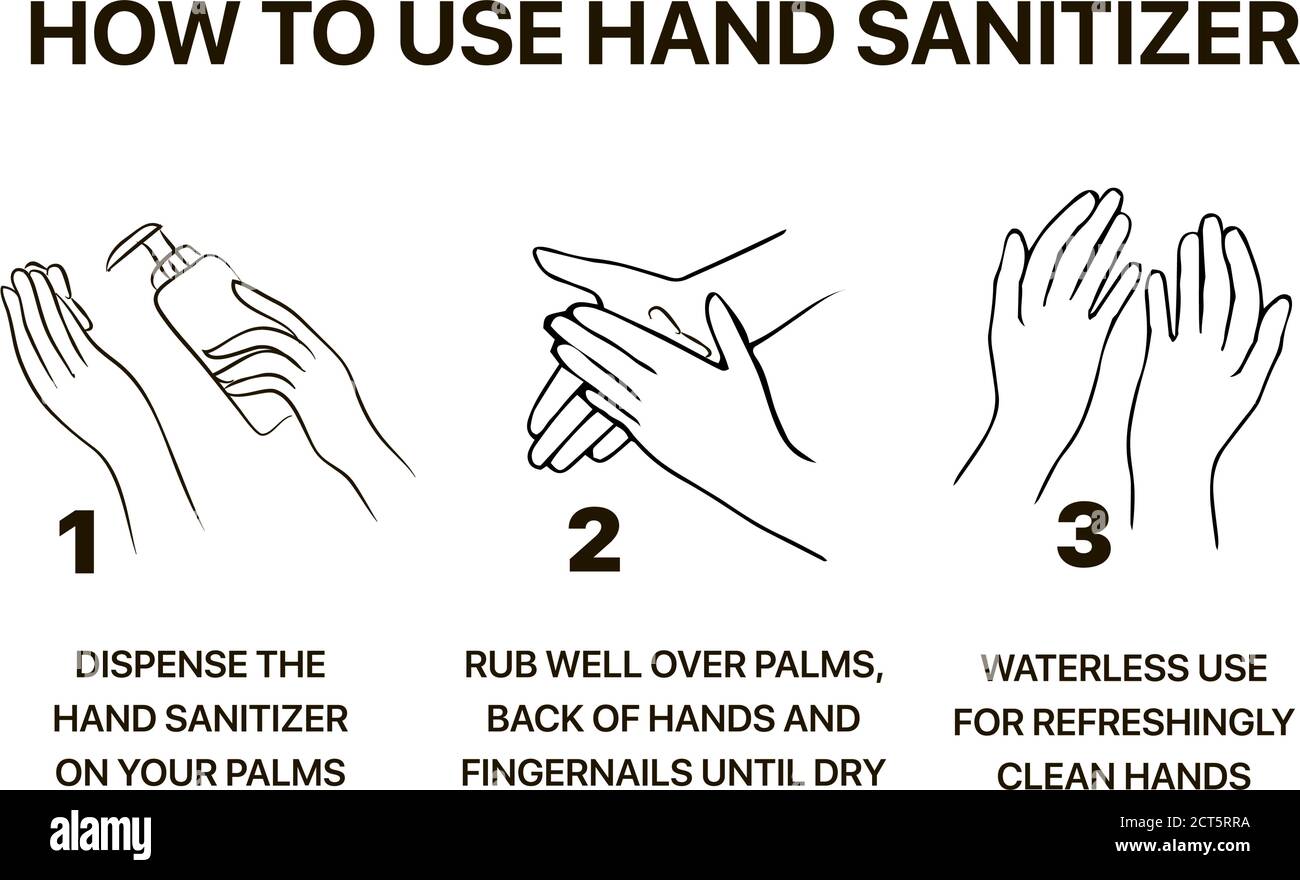 HOW TO USE HAND SANITIZER

1

DISPENSE THE HAND SANITIZER ON YOUR PALMS

2

RUB WELL OVER PALMS, BACK OF HANDS AND FINGERNAILS UNTIL DRY

3

WATERLESS USE FOR REFRESHINGLY CLEAN HANDS

alamy

Image ID: 2CT5RRA
www.alamy.com