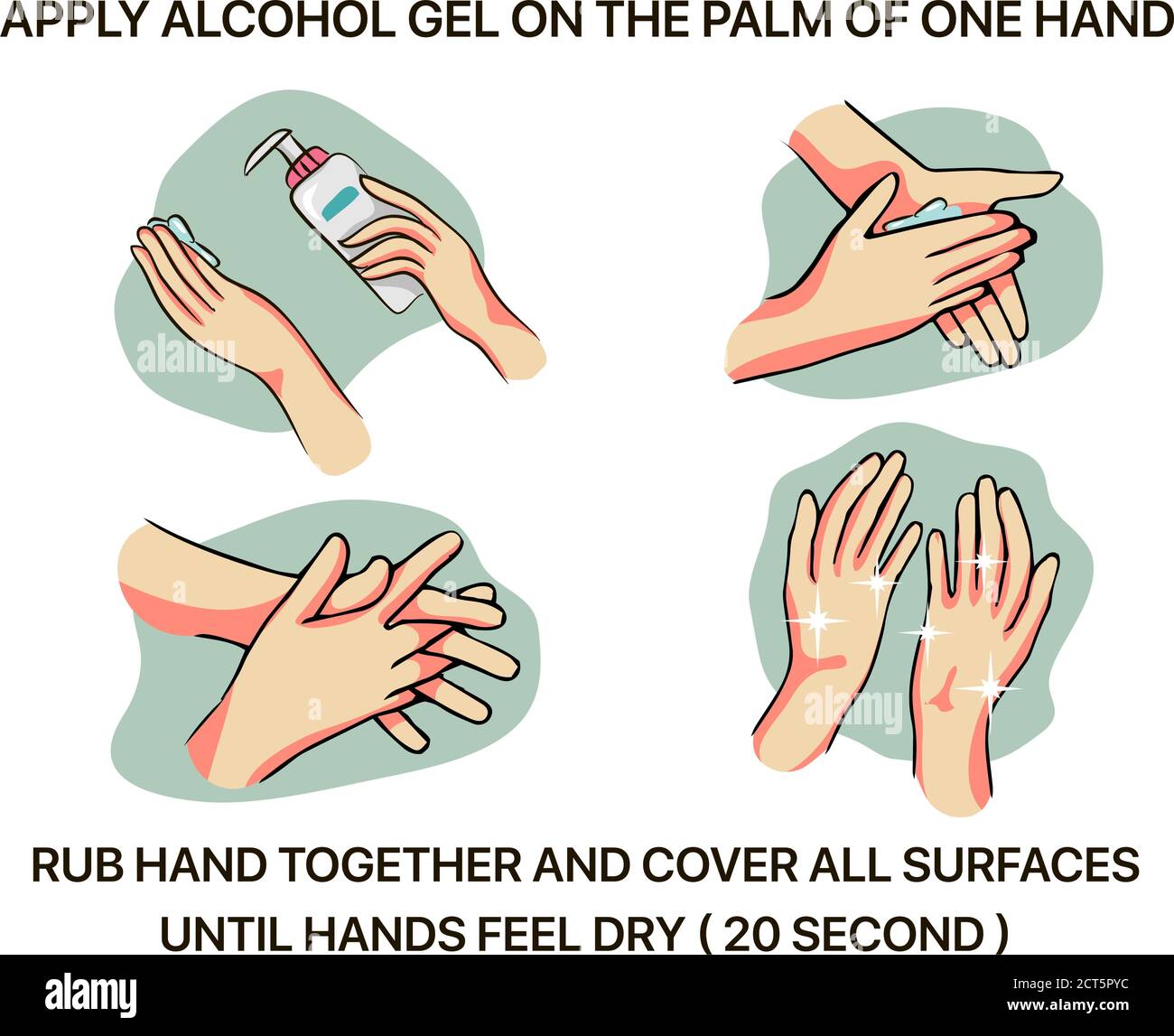 APPLY ALCOHOL GEL ON THE PALM OF ONE HAND

alamy

alamy

alamy

RUB HAND TOGETHER AND COVER ALL SURFACES UNTIL HANDS FEEL DRY ( 20 SECOND )

alamy

Image ID: 2CT5PYC
www.alamy.com