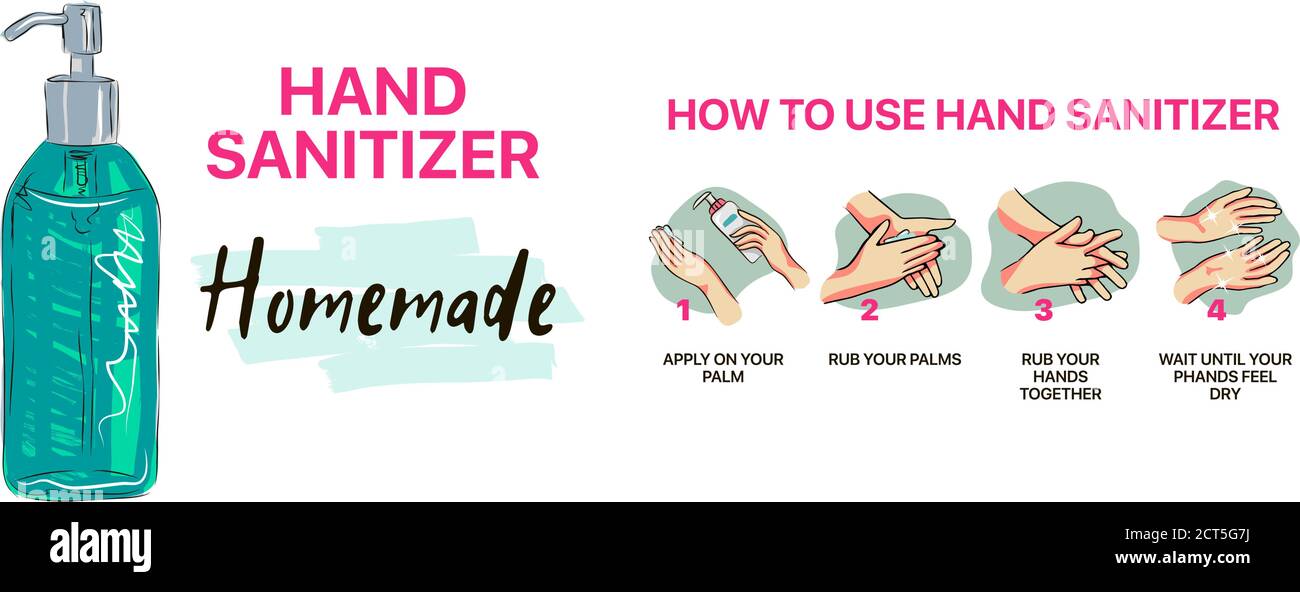 HAND SANITIZER

Homemade

HOW TO USE HAND SANITIZER

1
APPLY ON YOUR PALM

2
RUB YOUR PALMS

3
RUB YOUR HANDS TOGETHER

4
WAIT UNTIL YOUR PHANDS FEEL DRY

alamy

Image ID: 2CT5G7J
www.alamy.com