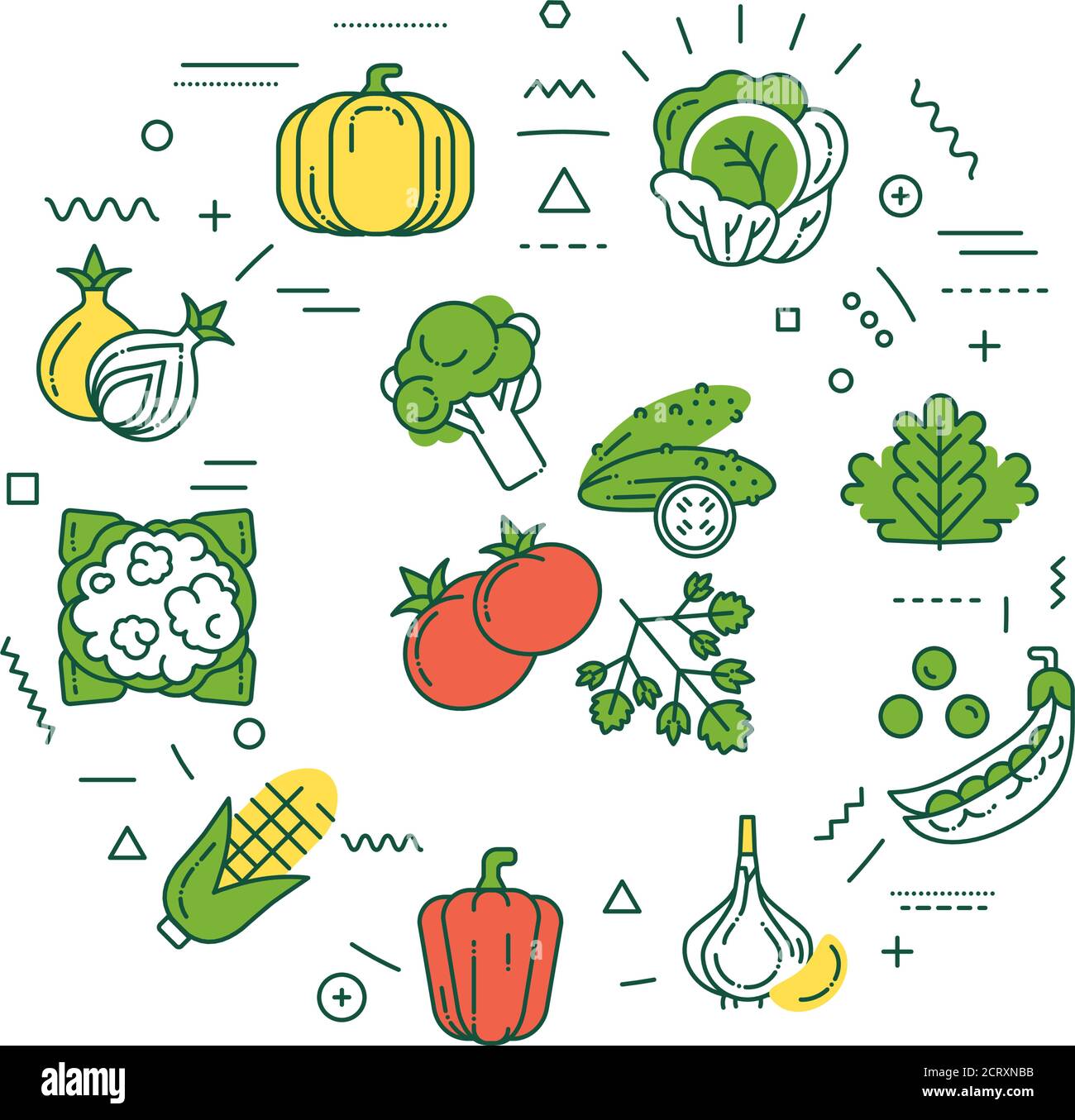 alamy

Image ID: 2CRXNBB
www.alamy.com