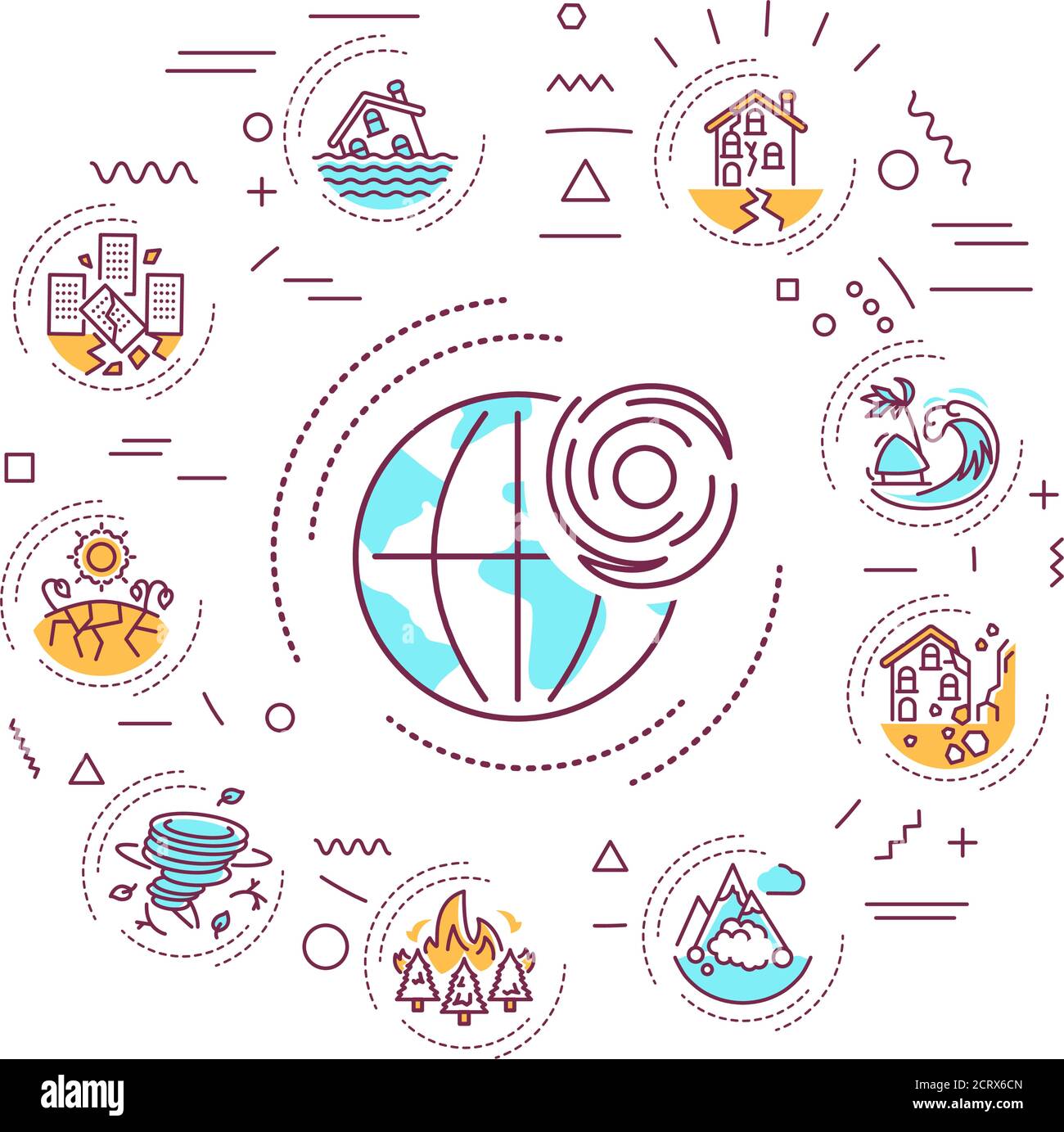 alamy

Image ID: 2CRX6CN
www.alamy.com