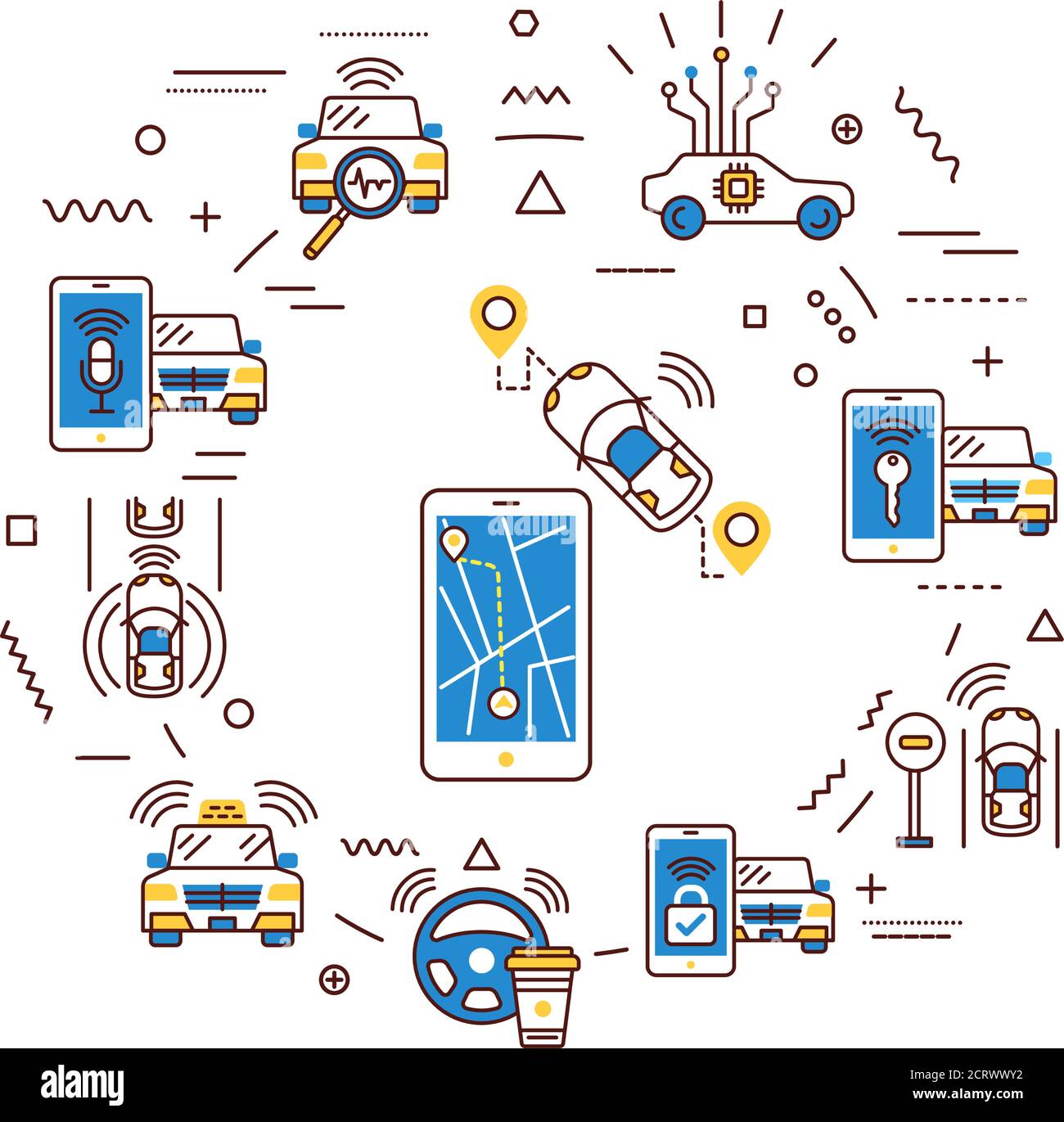 alamy

Image ID: 2CRWWY2
www.alamy.com