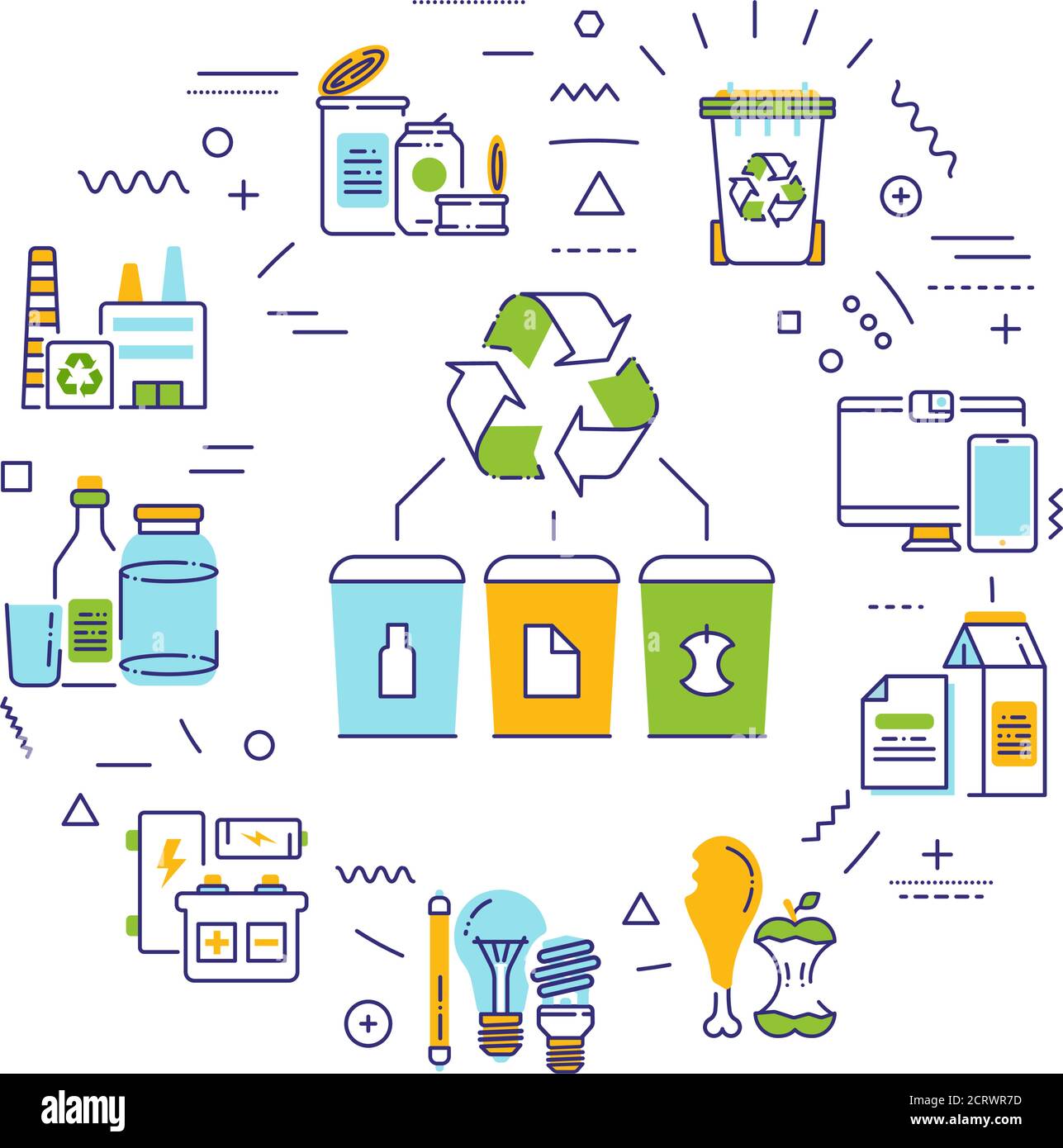 alamy

Image ID: 2CRWR7D
www.alamy.com