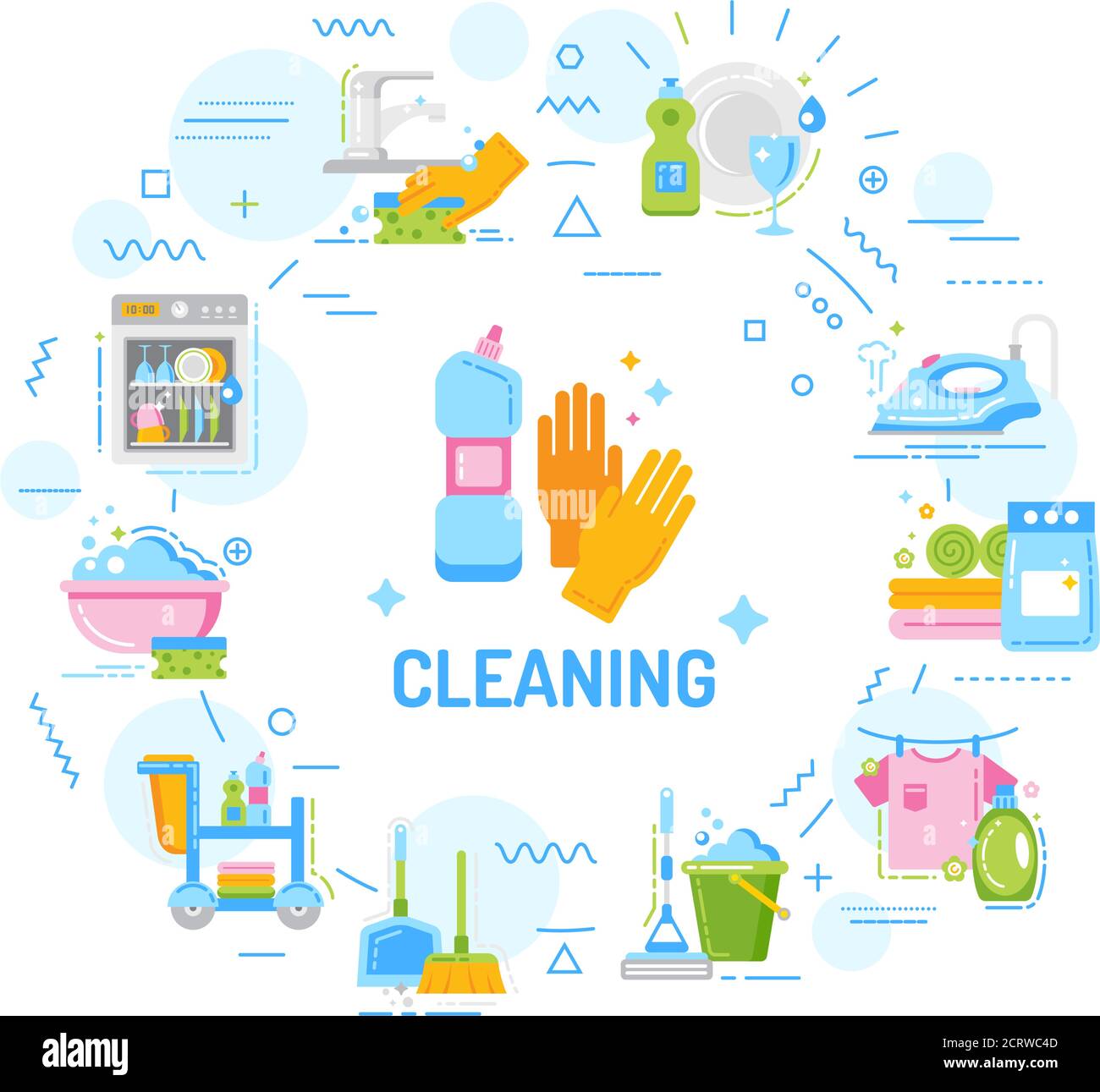 10:00

CLEANING

alamy

Image ID: 2CRWC4D
www.alamy.com