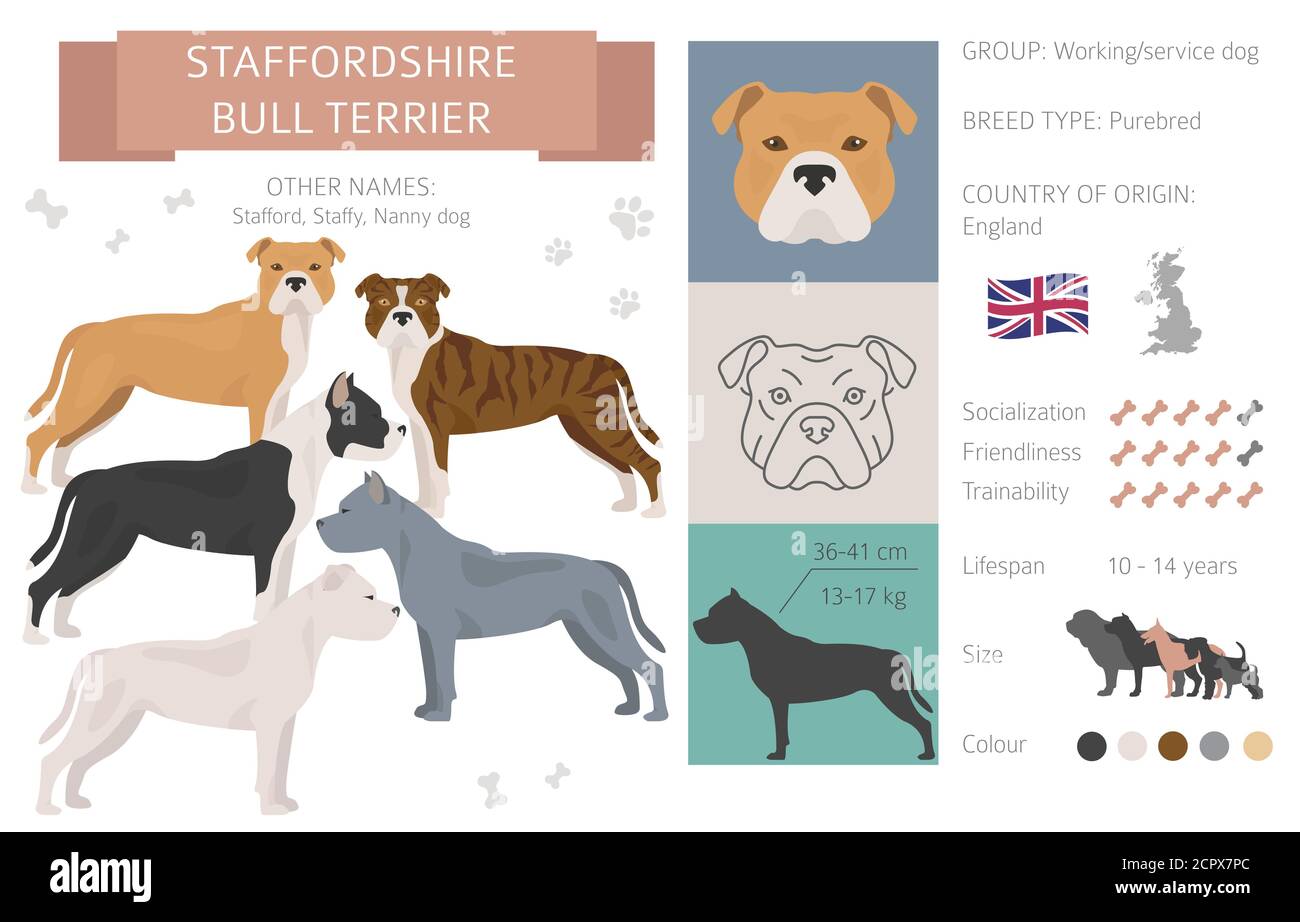 STAFFORDSHIRE BULL TERRIER

OTHER NAMES:
Stafford, Staffy, Nanny dog

36-41 cm
13-17 kg

GROUP: Working/service dog

BREED TYPE: Purebred

COUNTRY OF ORIGIN:
England

Socialization
Friendliness
Trainability

Lifespan 10 - 14 years

Size

Colour

alamy

Image ID: 2CPX7PC
www.alamy.com