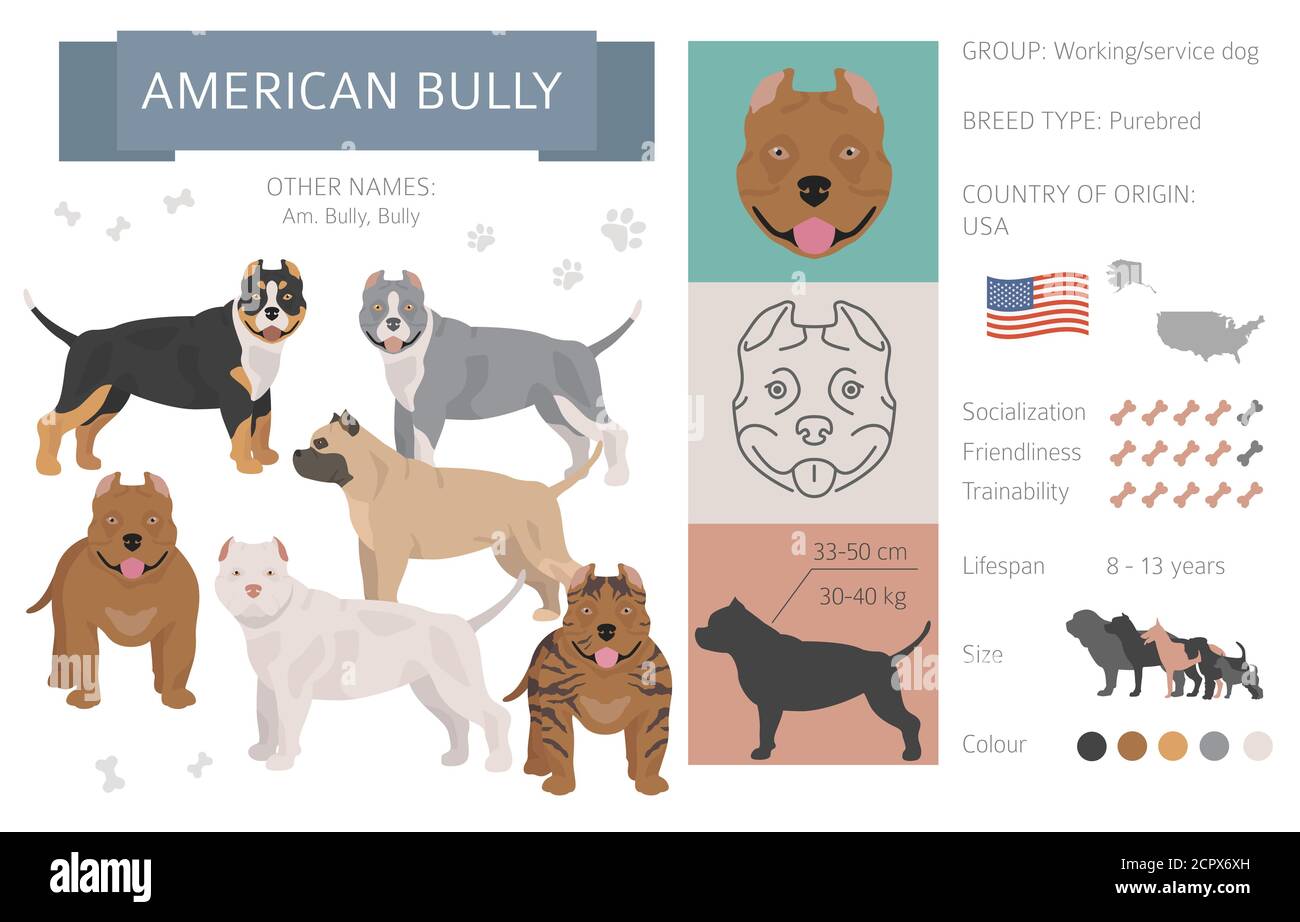 AMERICAN BULLY

OTHER NAMES:
Am. Bully, Bully

33-50 cm
30-40 kg

GROUP: Working/service dog

BREED TYPE: Purebred

COUNTRY OF ORIGIN:
USA

Socialization
Friendliness
Trainability

Lifespan 8 - 13 years

Size

Colour

alamy

Image ID: 2CPX6XH
www.alamy.com