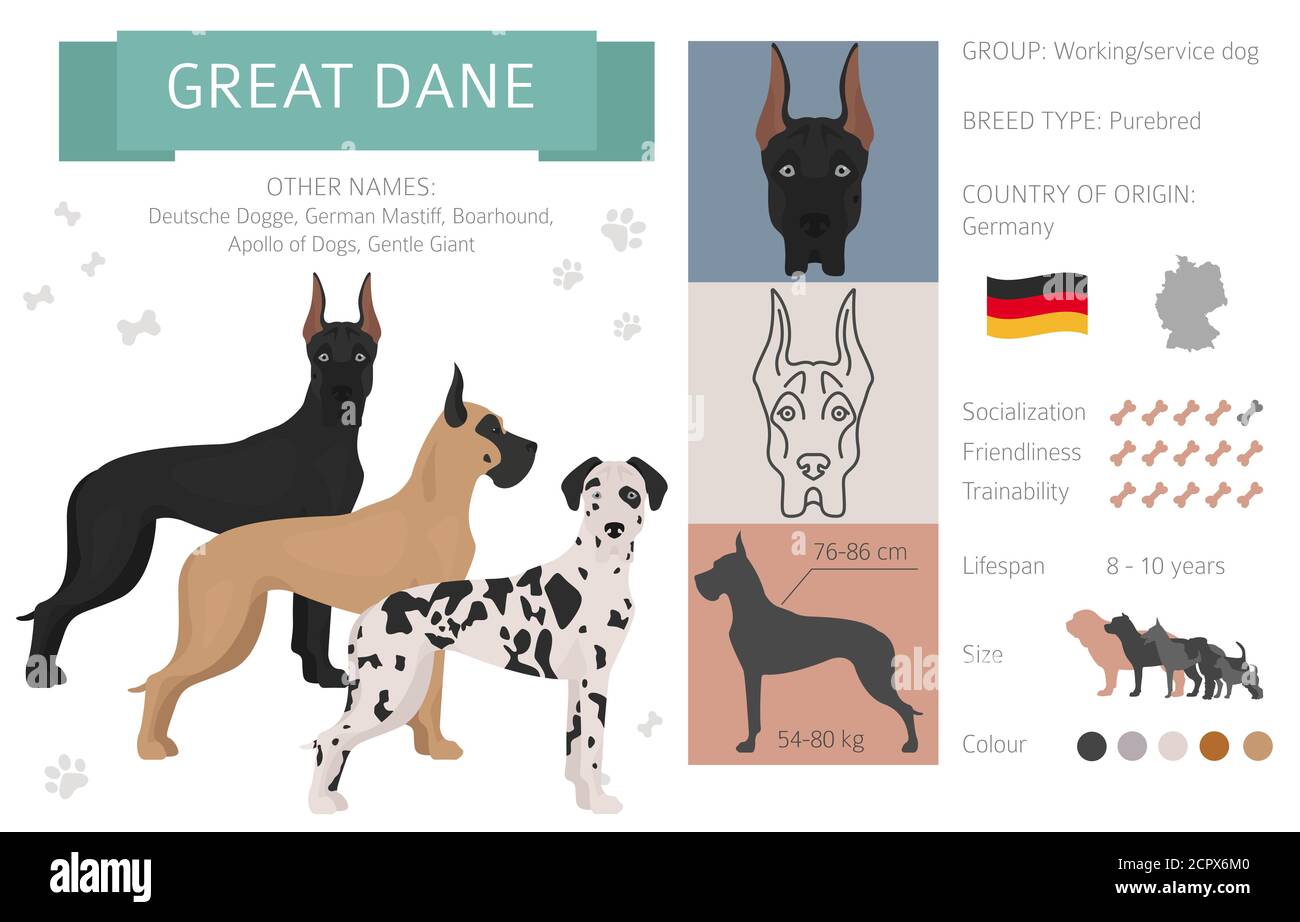 GREAT DANE

OTHER NAMES:
Deutsche Dogge, German Mastiff, Boarhound, Apollo of Dogs, Gentle Giant

76-86 cm

54-80 kg

GROUP: Working/service dog

BREED TYPE: Purebred

COUNTRY OF ORIGIN:
Germany

Socialization
Friendliness
Trainability

Lifespan 8 - 10 years

Size

Colour

alamy

Image ID: 2CPX6M0
www.alamy.com