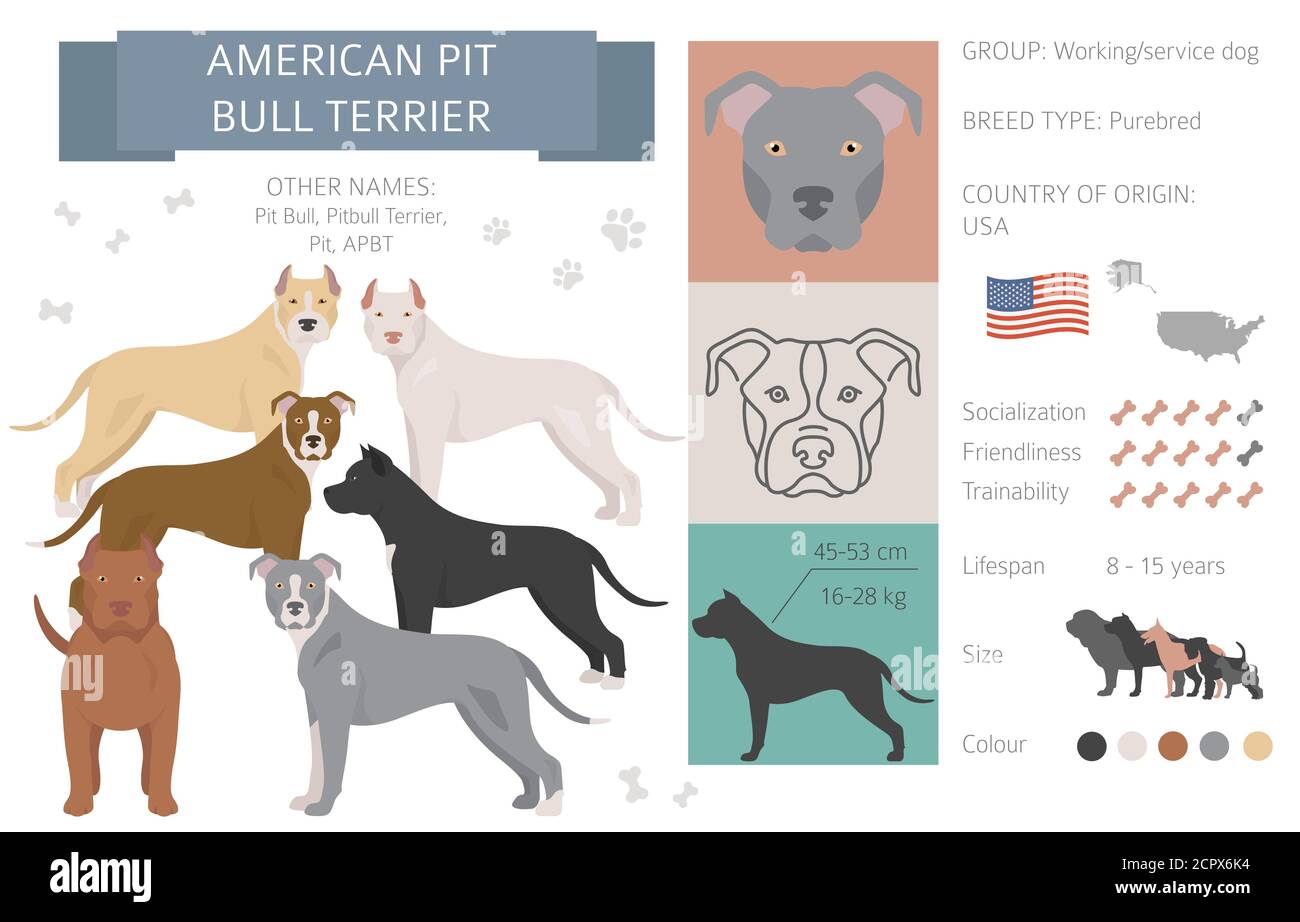 AMERICAN PIT BULL TERRIER

OTHER NAMES:
Pit Bull, Pitbull Terrier, Pit, APBT

45-53 cm
16-28 kg

GROUP: Working/service dog

BREED TYPE: Purebred

COUNTRY OF ORIGIN: USA

Socialization
Friendliness
Trainability

Lifespan 8 - 15 years

Size

Colour

alamy

Image ID: 2CPX6K4
www.alamy.com