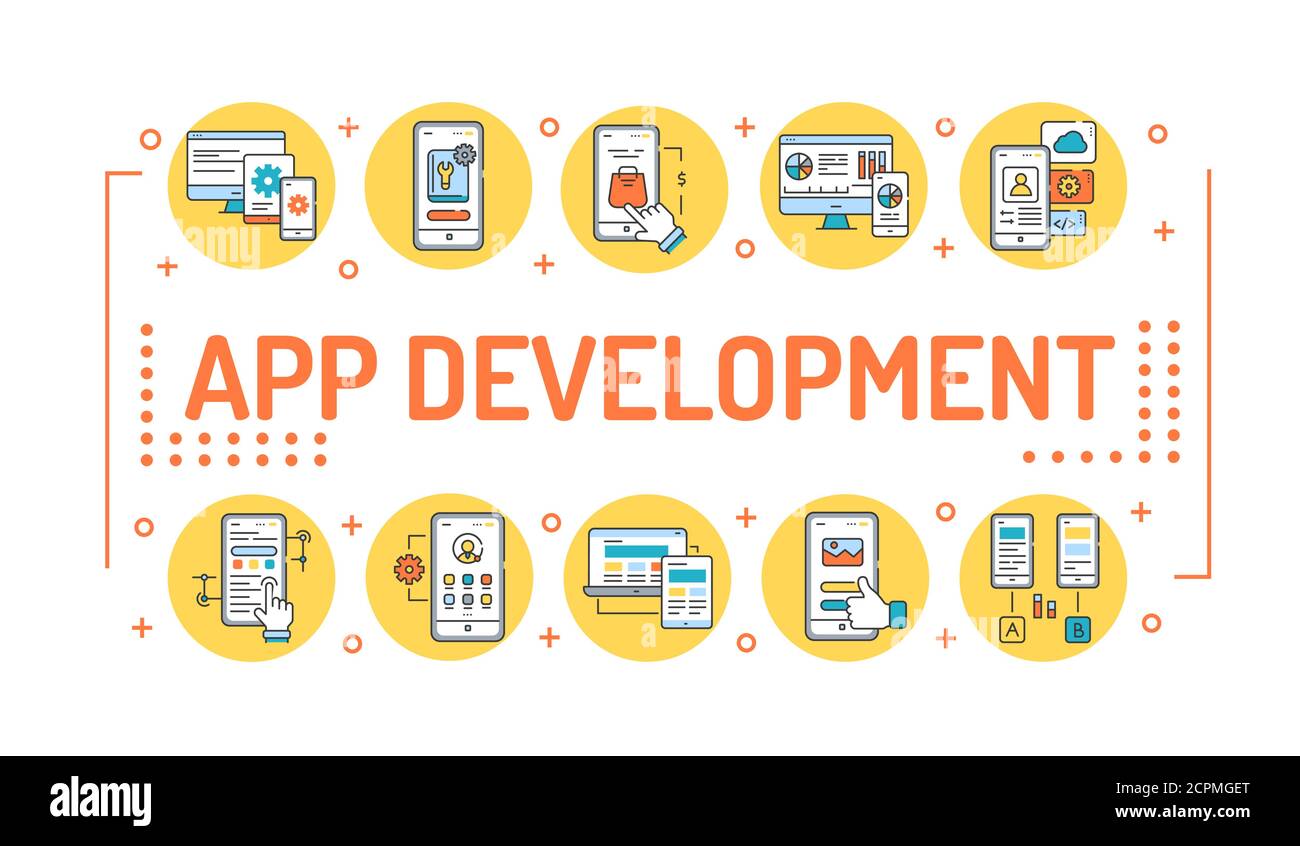 $

</>

APP DEVELOPMENT

A

B

alamy

Image ID: 2CPMGET
www.alamy.com