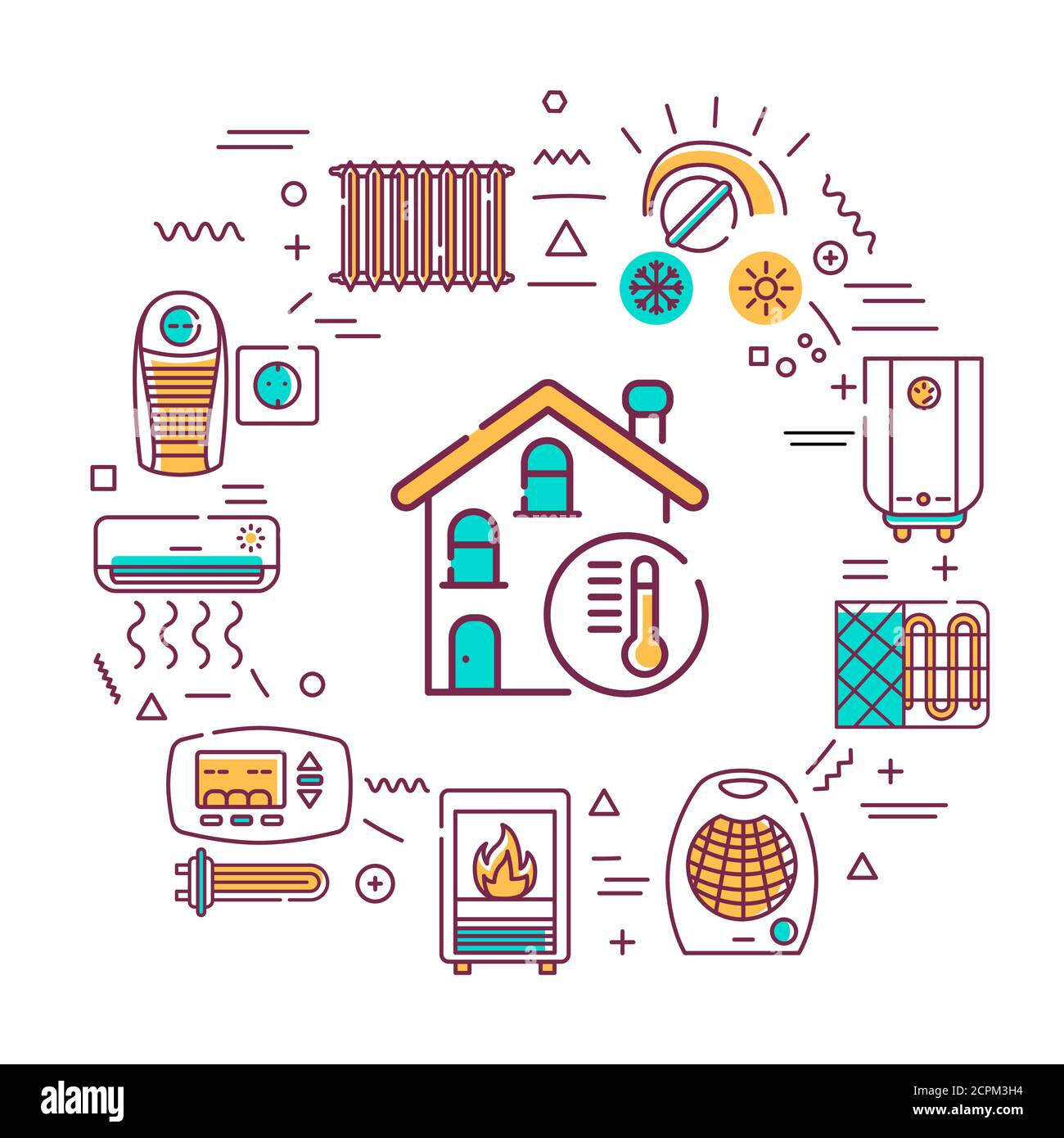 alamy

Image ID: 2CPM3H4
www.alamy.com