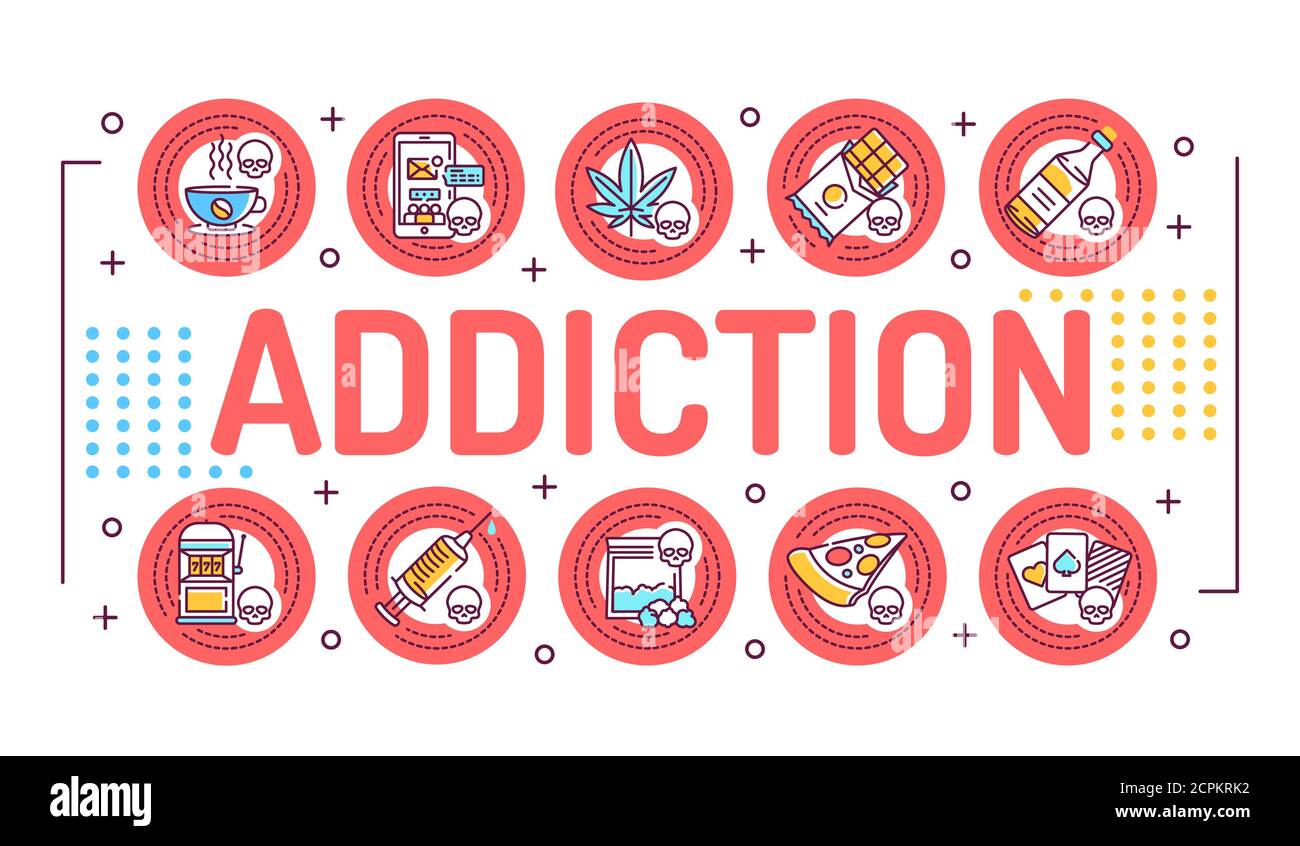 ADDICTION

777

alamy

Image ID: 2CPKRK2
www.alamy.com