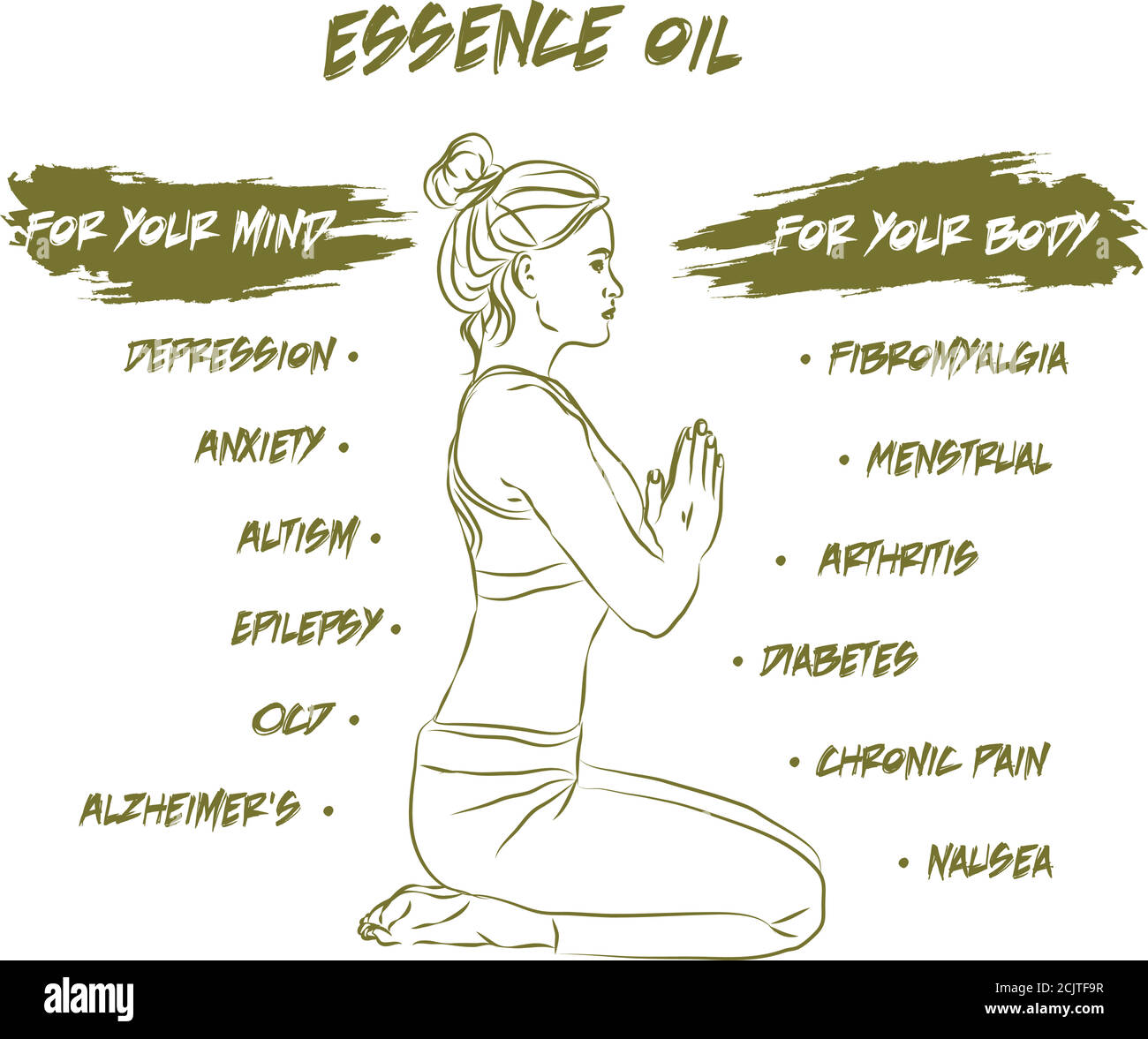 ESSENCE OIL

FOR YOUR MIND

DEPRESSION •

ANXIETY •

AUTISM •

EPILEPSY •

OCD •

ALZHEIMER'S •

FOR YOUR BODY

• FIBROMYALGIA

• MENSTRUAL

• ARTHRITIS

• DIABETES

• CHRONIC PAIN

• NAUSEA

alamy

Image ID: 2CJTF9R
www.alamy.com