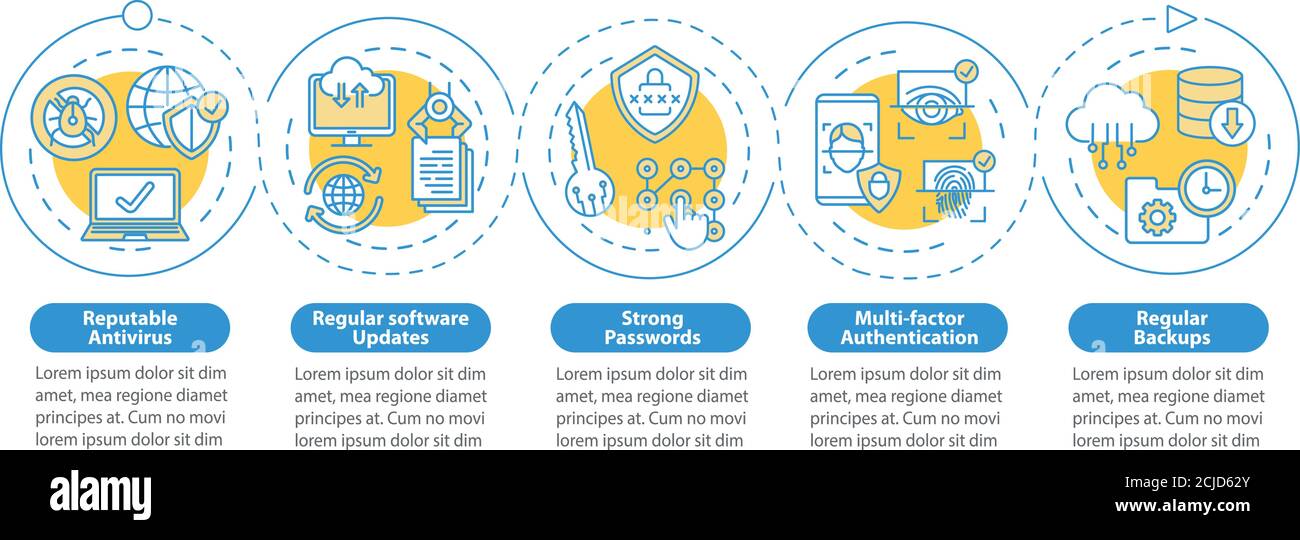 Reputable Antivirus

Lorem ipsum dolor sit dim amet, mea regione diamet principes at. Cum no movi lorem ipsum dolor sit dim

Regular software Updates

Lorem ipsum dolor sit dim amet, mea regione diamet principes at. Cum no movi lorem ipsum dolor sit dim

Strong Passwords

Lorem ipsum dolor sit dim amet, mea regione diamet principes at. Cum no movi lorem ipsum dolor sit dim

Multi-factor Authentication

Lorem ipsum dolor sit dim amet, mea regione diamet principes at. Cum no movi lorem ipsum dolor sit dim

Regular Backups

Lorem ipsum dolor sit dim amet, mea regione diamet principes at. Cum no movi lorem ipsum dolor sit dim

alamy

Image ID: 2CJD62Y
www.alamy.com