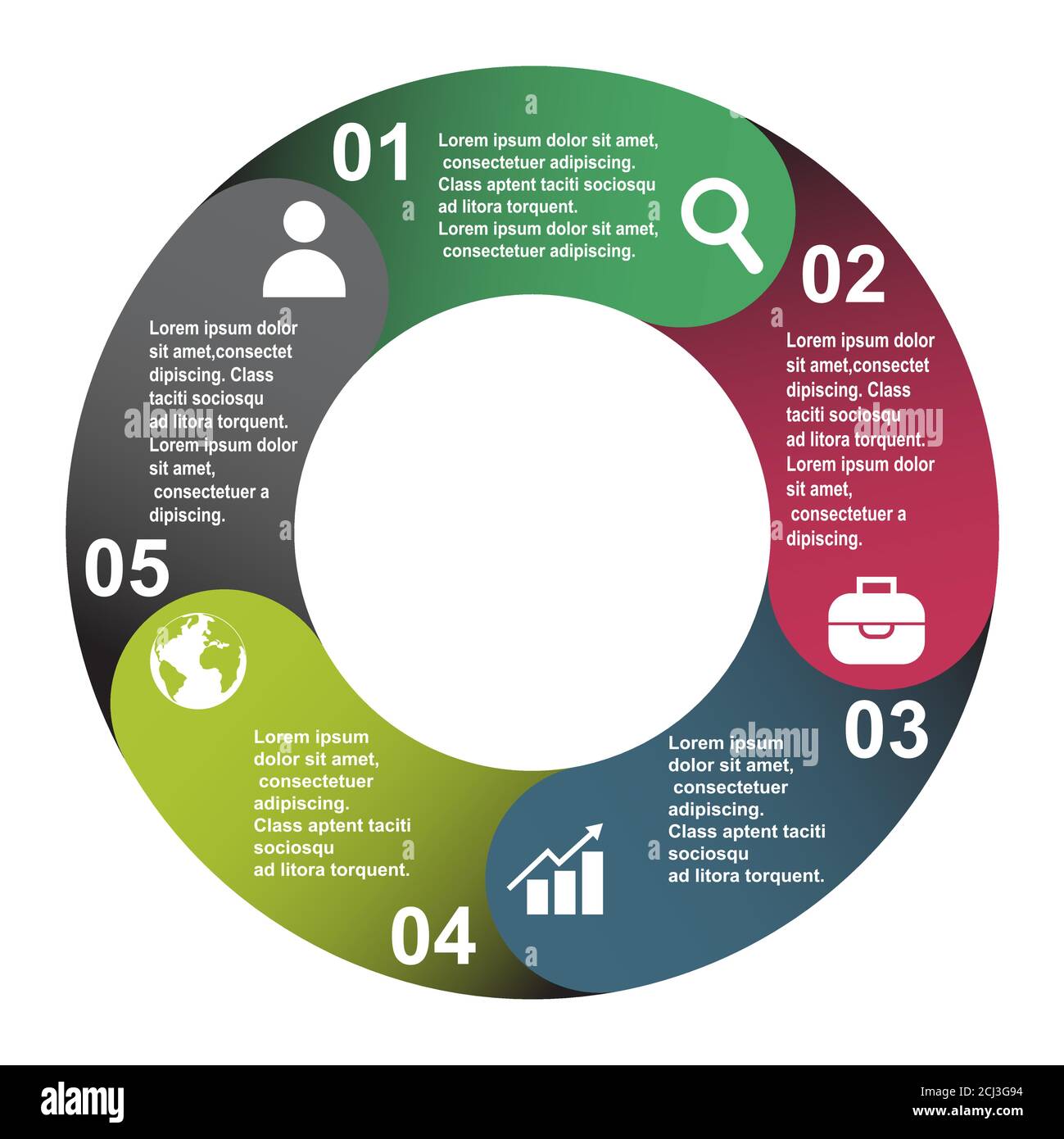 01

Lorem ipsum dolor sit amet, consectetuer adipiscing. Class aptent taciti sociosqu ad litora torquent. Lorem ipsum dolor sit amet, consectetuer adipiscing.

02

Lorem ipsum dolor sit amet,consectet dipiscing. Class taciti sociosqu ad litora torquent. Lorem ipsum dolor sit amet, consectetuer a dipiscing.

03

Lorem ipsum dolor sit amet, consectetuer adipiscing. Class aptent taciti sociosqu ad litora torquent.

04

Lorem ipsum dolor sit amet, consectetuer adipiscing. Class aptent taciti sociosqu ad litora torquent.

05

Lorem ipsum dolor sit amet,consectet dipiscing. Class taciti sociosqu ad litora torquent. Lorem ipsum dolor sit amet, consectetuer a dipiscing.

alamy

alamy

alamy

alamy

Image ID: 2CJ3G94
www.alamy.com