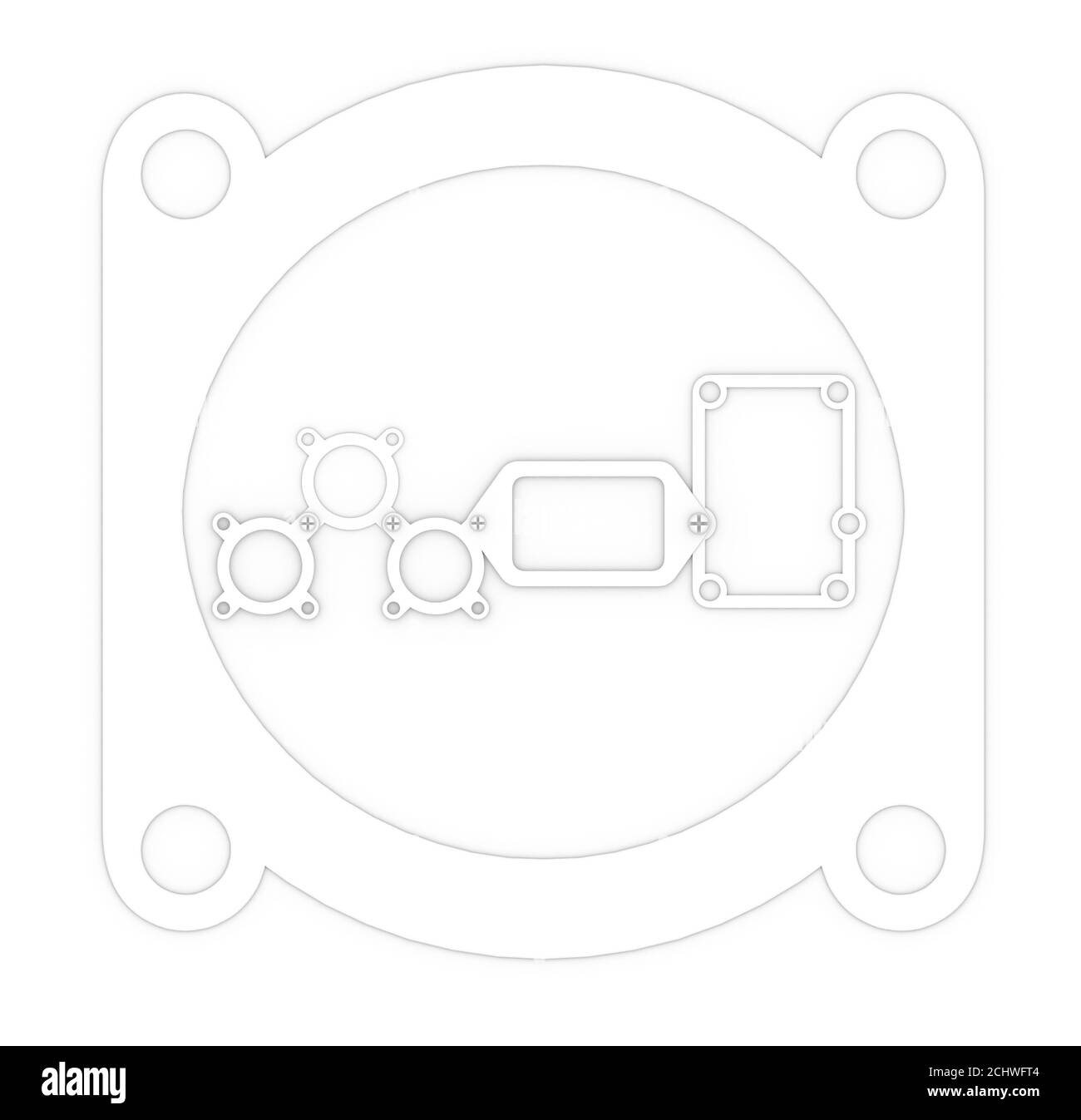 alamy

Image ID: 2CHWFT4
www.alamy.com