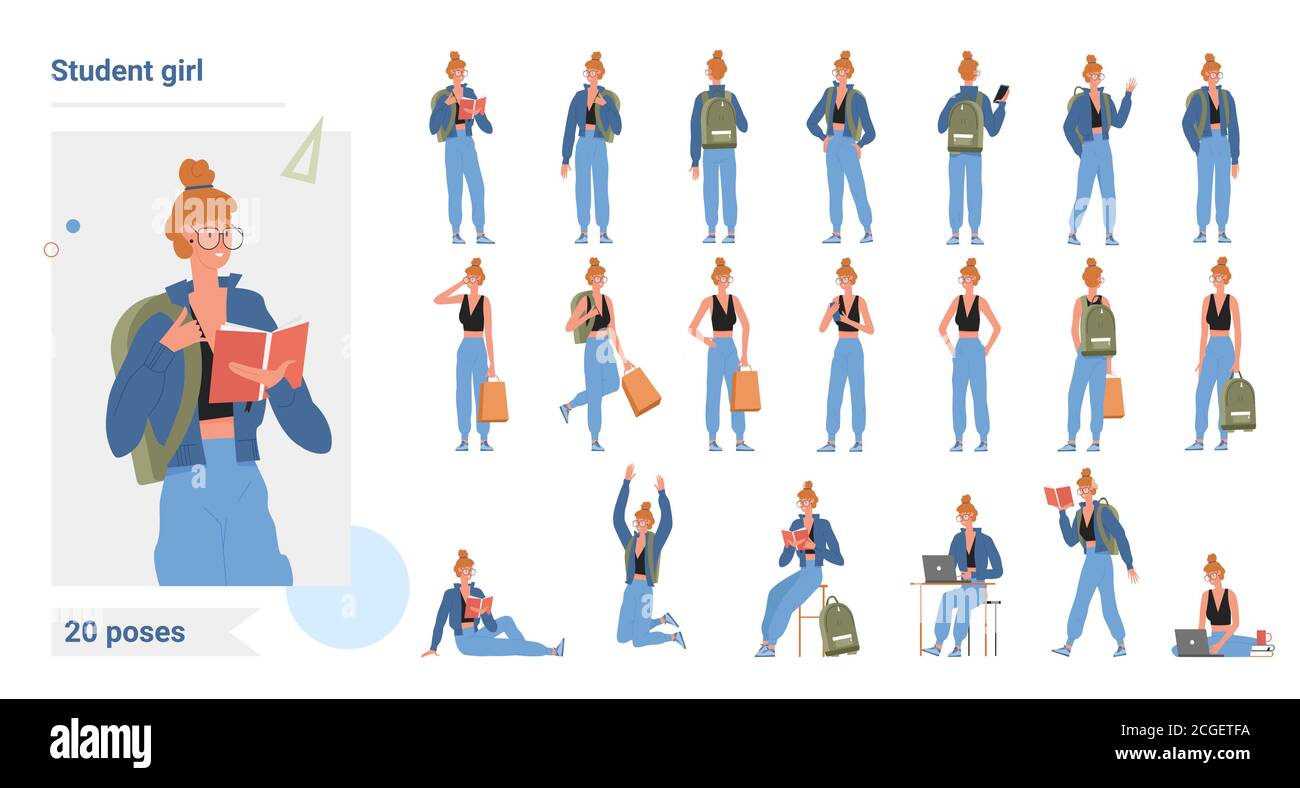 Student girl

20 poses

alamy

Image ID: 2CGETFA
www.alamy.com