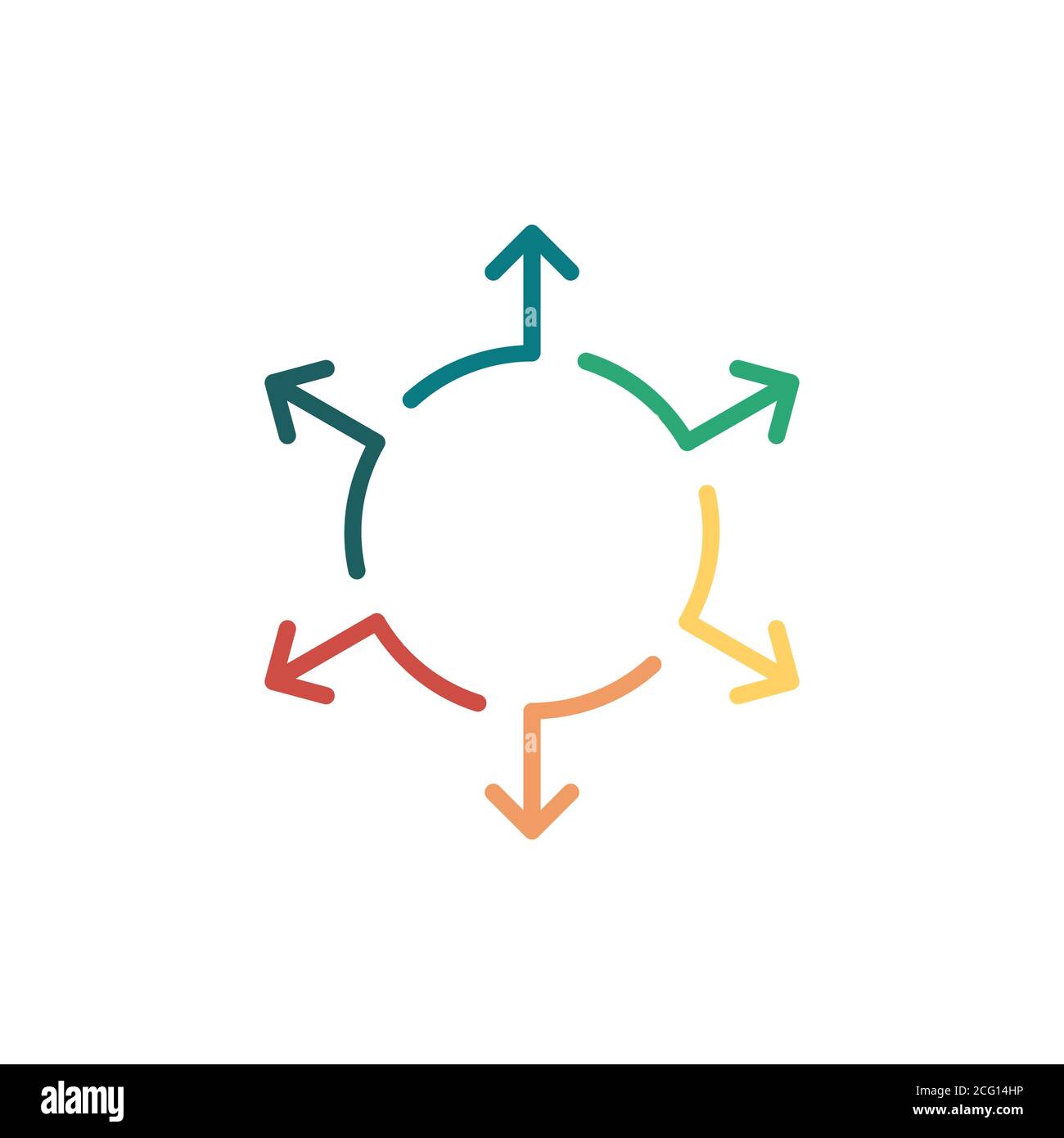 alamy

Image ID: 2CG14HP
www.alamy.com