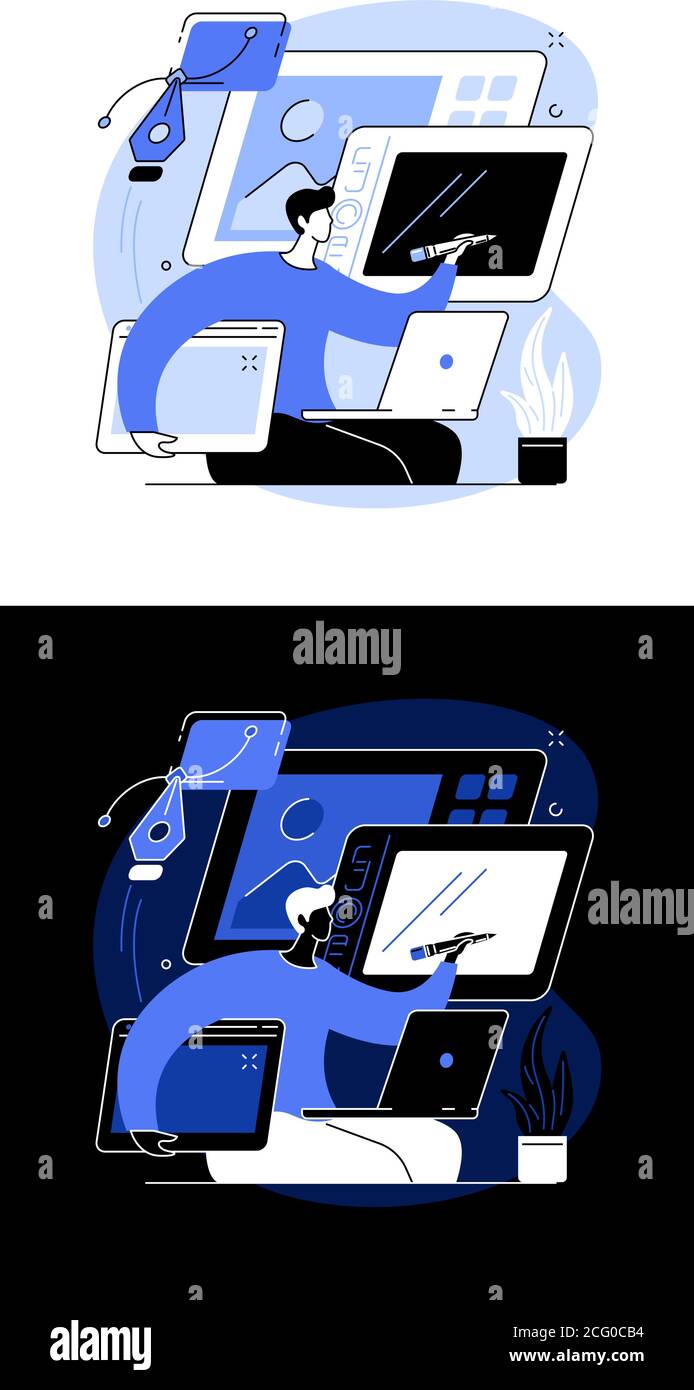 alamy

alamy

alamy

2CG0CB4
www.alamy.com