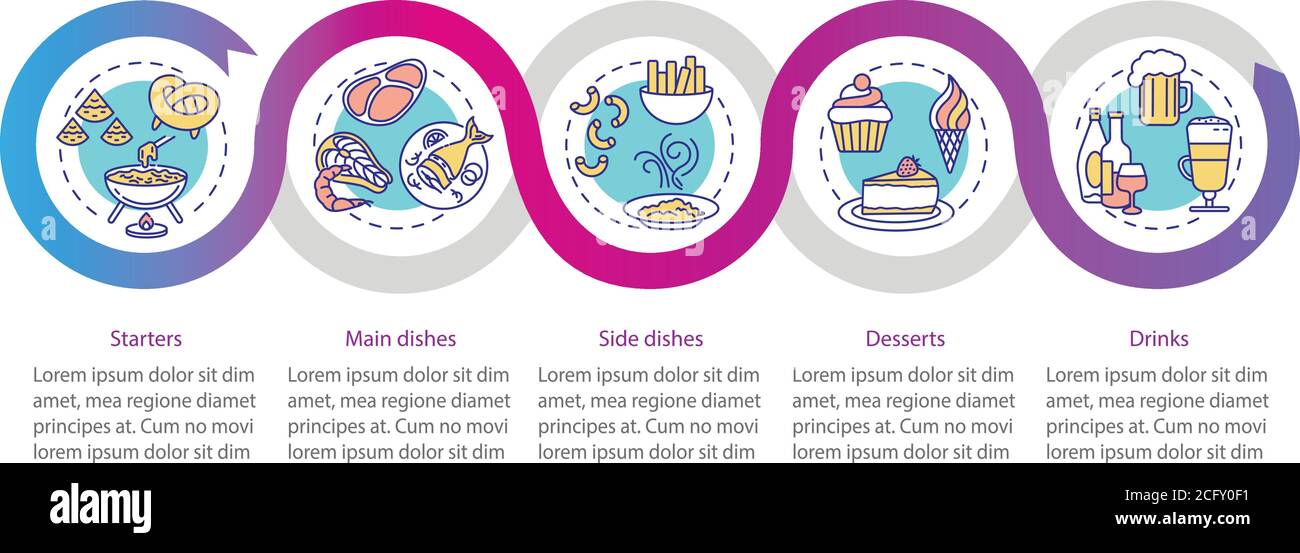 Starters

Lorem ipsum dolor sit dim amet, mea regione diamet principes at. Cum no movi lorem ipsum dolor sit dim

Main dishes

Lorem ipsum dolor sit dim amet, mea regione diamet principes at. Cum no movi lorem ipsum dolor sit dim

Side dishes

Lorem ipsum dolor sit dim amet, mea regione diamet principes at. Cum no movi lorem ipsum dolor sit dim

Desserts

Lorem ipsum dolor sit dim amet, mea regione diamet principes at. Cum no movi lorem ipsum dolor sit dim

Drinks

Lorem ipsum dolor sit dim amet, mea regione diamet principes at. Cum no movi lorem ipsum dolor sit dim

alamy

Image ID: 2CFY0F1
www.alamy.com