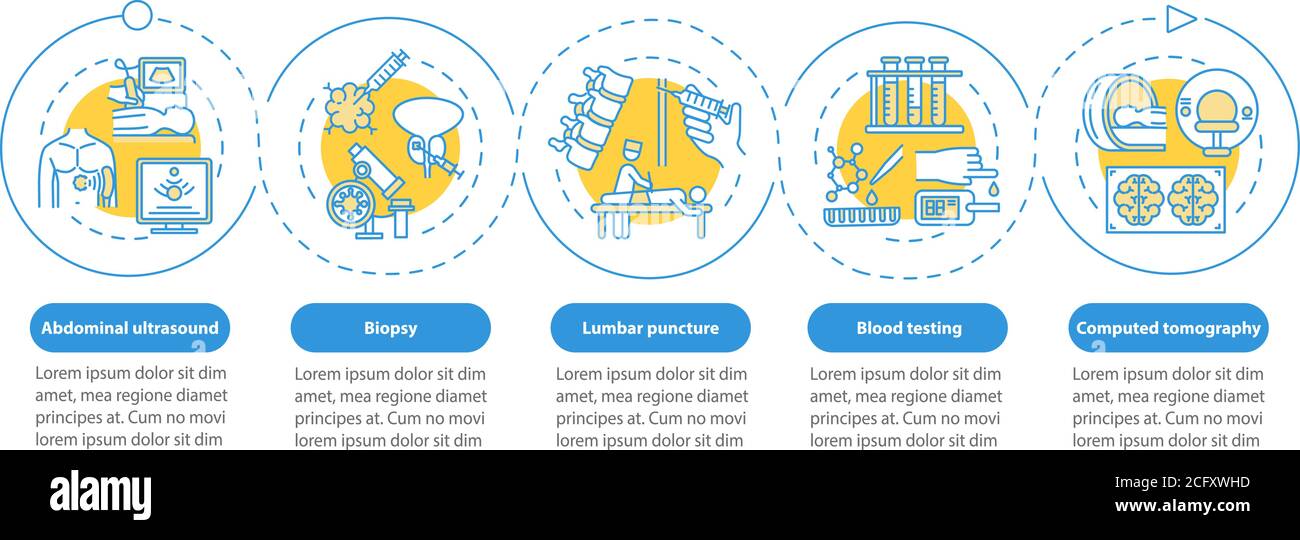 Abdominal ultrasound

Lorem ipsum dolor sit dim amet, mea regione diamet principes at. Cum no movi lorem ipsum dolor sit dim

Biopsy

Lorem ipsum dolor sit dim amet, mea regione diamet principes at. Cum no movi lorem ipsum dolor sit dim

Lumbar puncture

Lorem ipsum dolor sit dim amet, mea regione diamet principes at. Cum no movi lorem ipsum dolor sit dim

Blood testing

Lorem ipsum dolor sit dim amet, mea regione diamet principes at. Cum no movi lorem ipsum dolor sit dim

Computed tomography

Lorem ipsum dolor sit dim amet, mea regione diamet principes at. Cum no movi lorem ipsum dolor sit dim

alamy

Image ID: 2CFXWHD
www.alamy.com