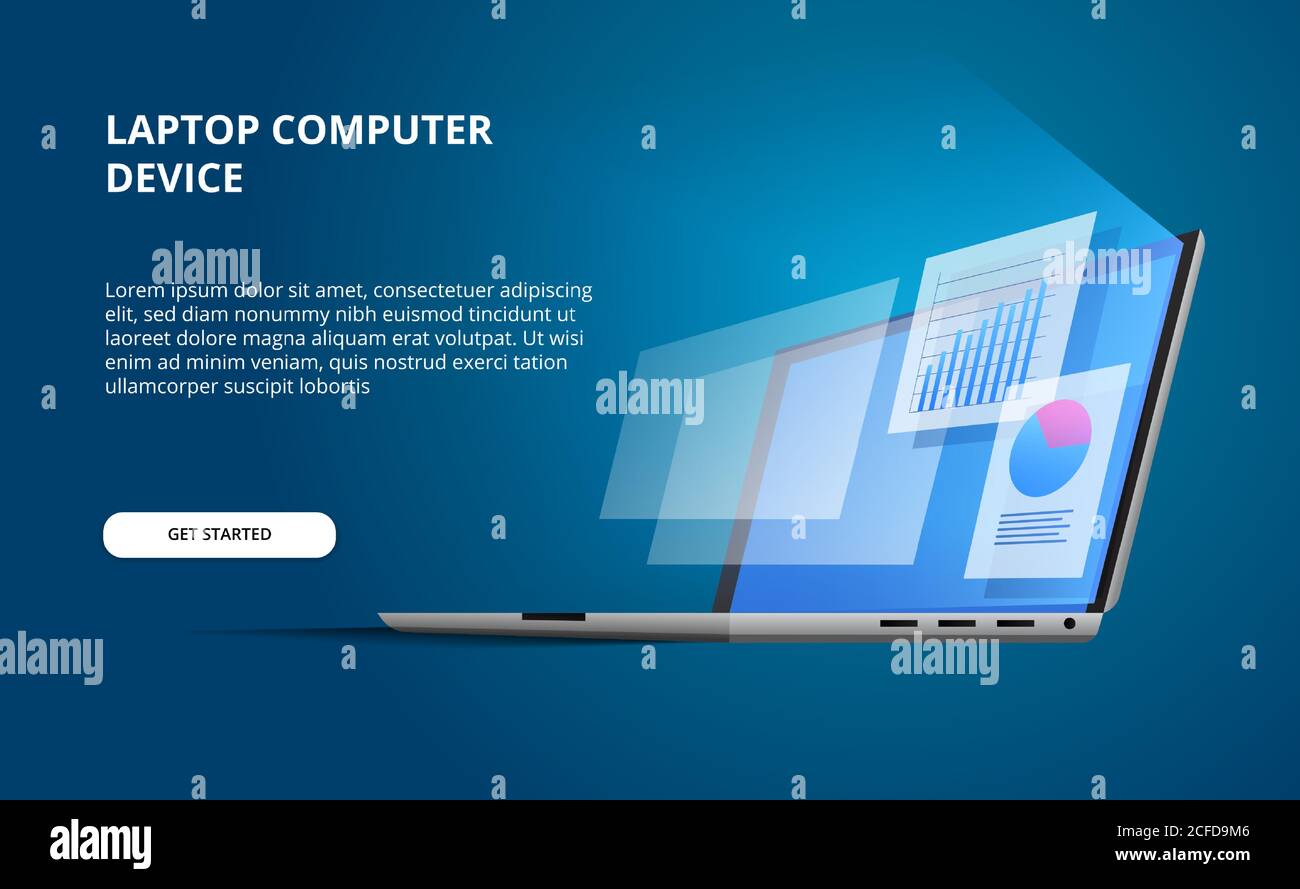 LAPTOP COMPUTER DEVICE

Lorem ipsum dolor sit amet, consectetuer adipiscing elit, sed diam nonummy nibh euismod tincidunt ut laoreet dolore magna aliquam erat volutpat. Ut wisi enim ad minim veniam, quis nostrud exerci tation ullamcorper suscipit lobortis

GET STARTED

alamy

alamy

alamy

alamy

alamy

alamy

Image ID: 2CFD9M6
www.alamy.com