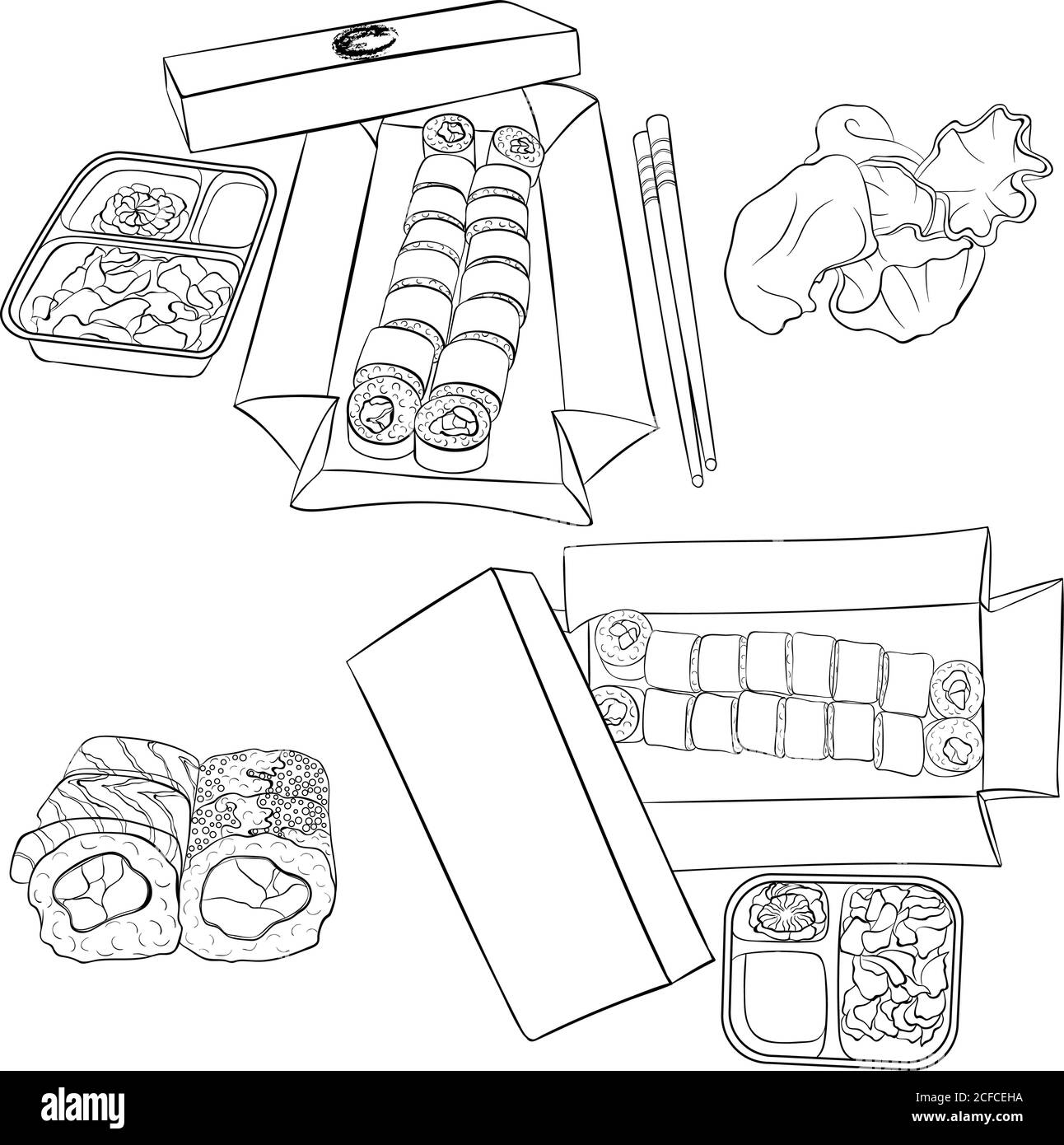 alamy

Image ID: 2CFCEHA
www.alamy.com