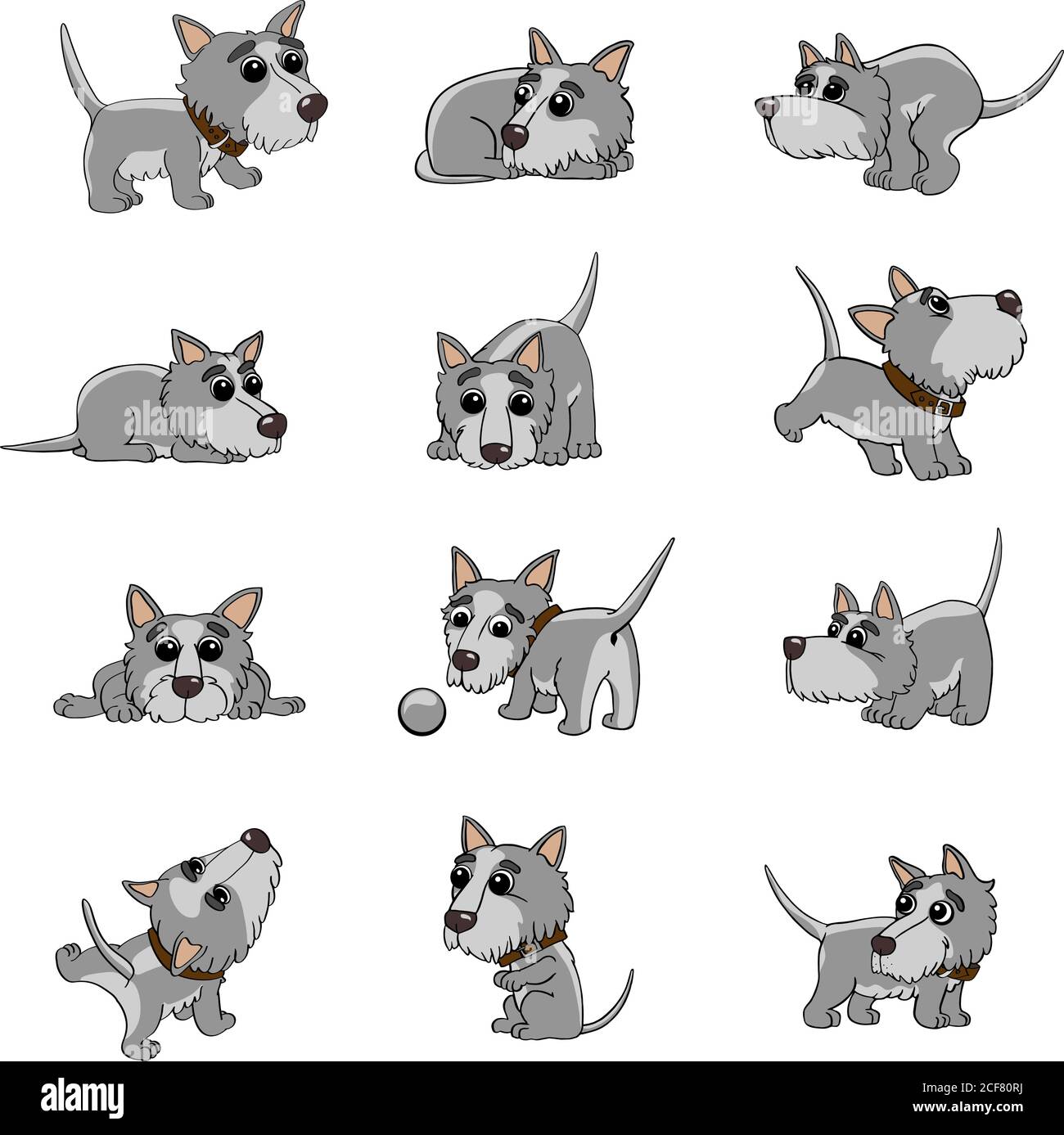 alamy
alamy
alamy

alamy

Image ID: 2CF80RJ
www.alamy.com