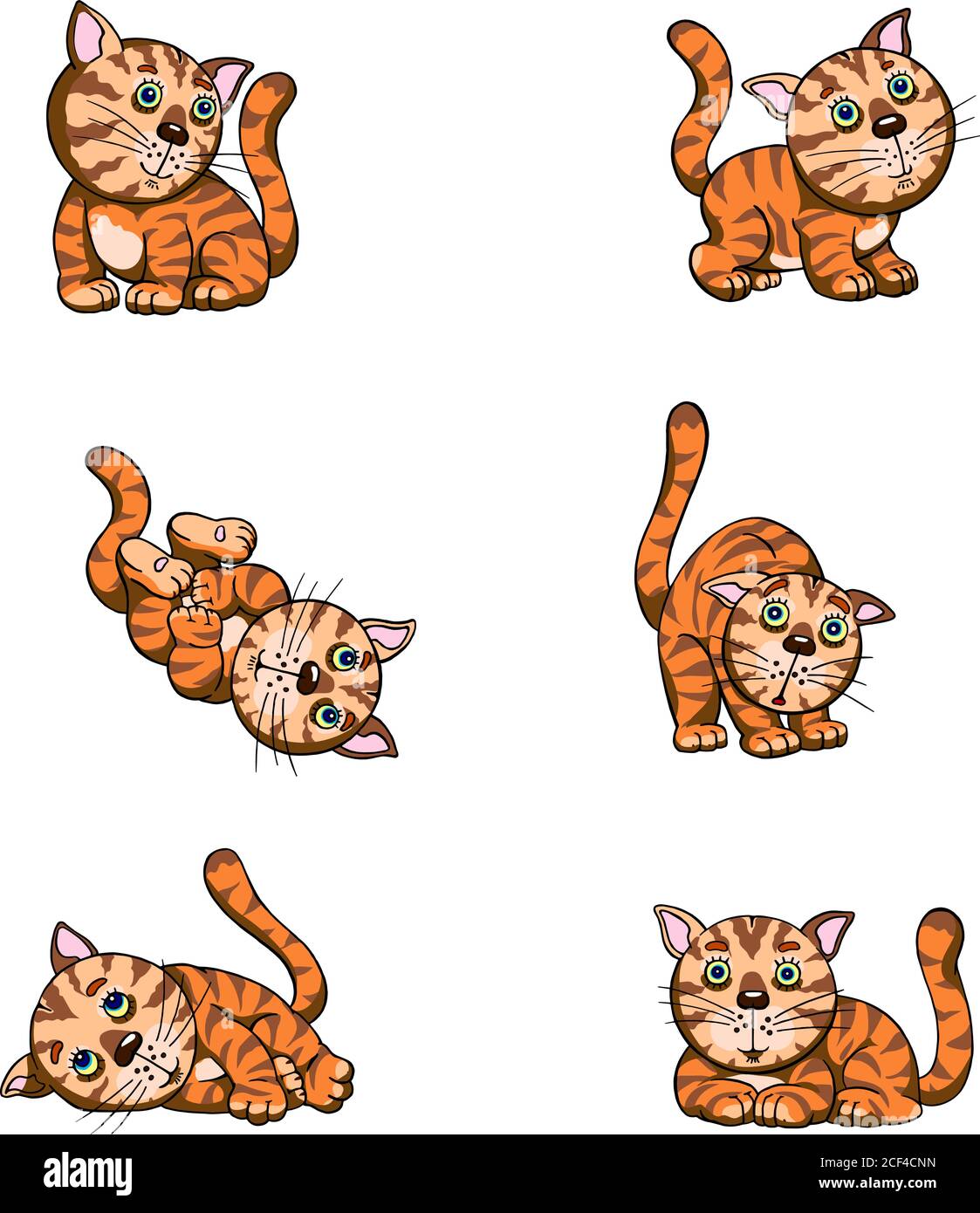 alamy

Image ID: 2CF4CNN
www.alamy.com