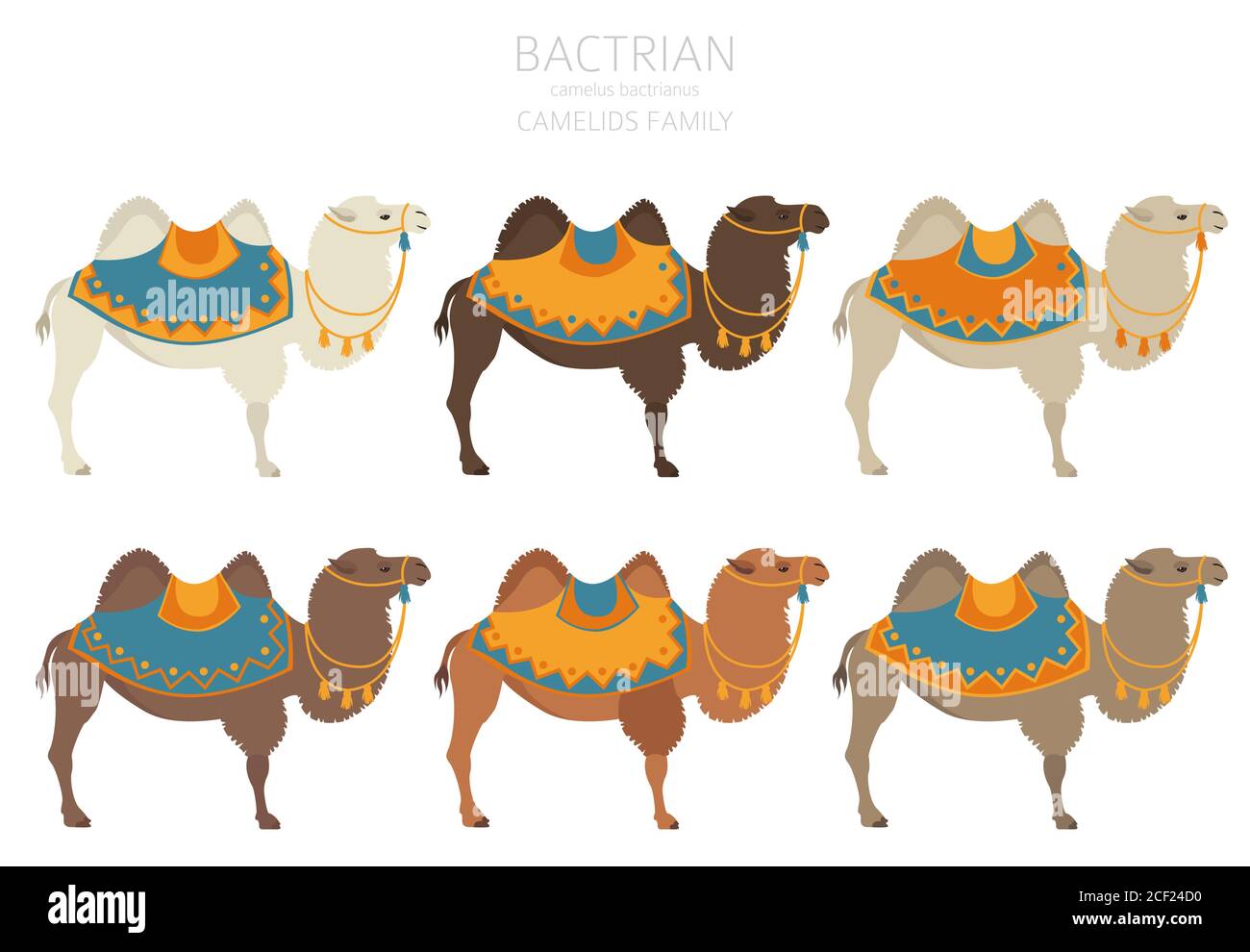 BACTRIAN
camelus bactrianus
CAMELIDS FAMILY

alamy

alamy

alamy

alamy

alamy

alamy

alamy

Image ID: 2CF24D0
www.alamy.com