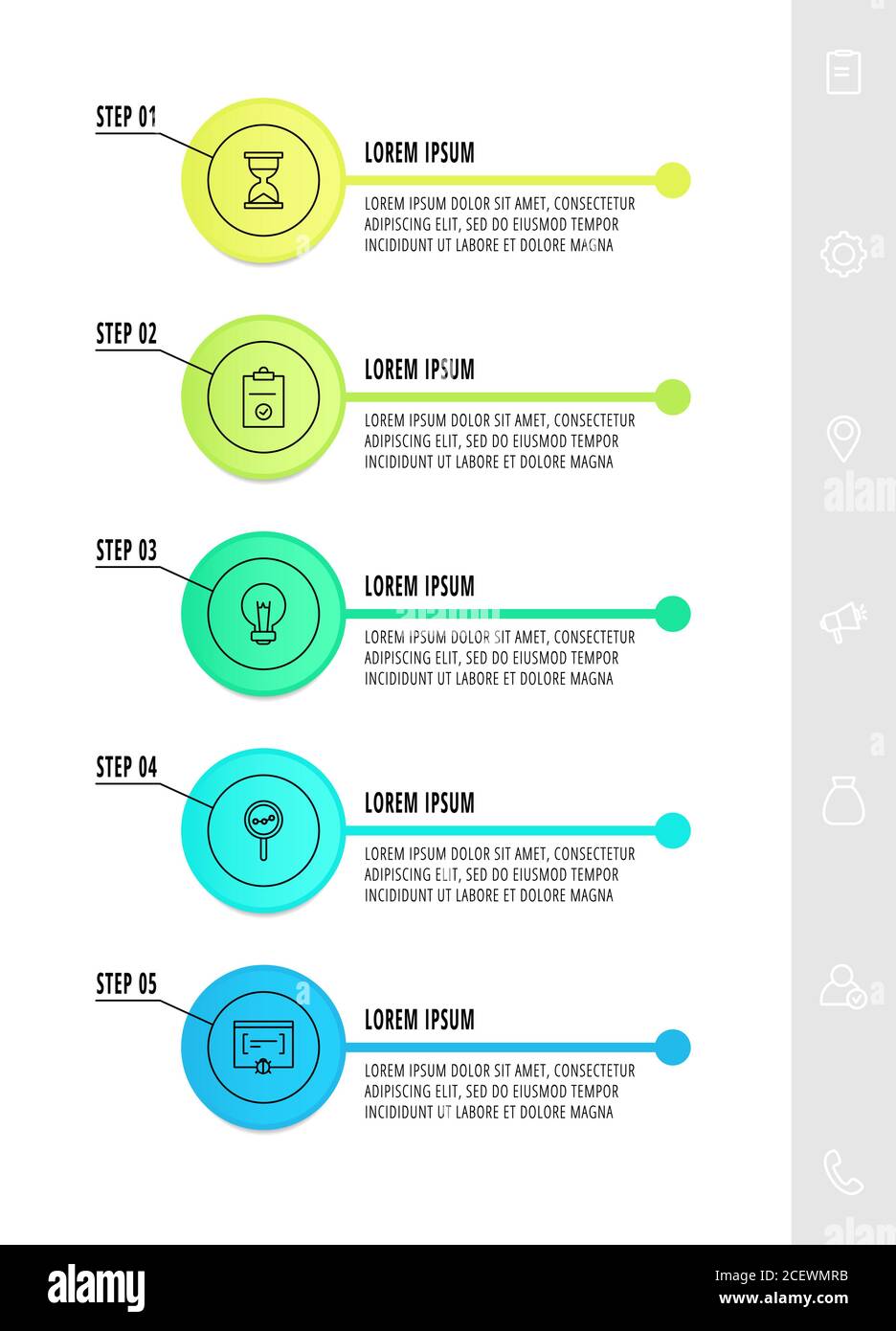 STEP 01

LOREM IPSUM

LOREM IPSUM DOLOR SIT AMET, CONSECTETUR ADIPISCING ELIT, SED DO EIUSMOD TEMPOR INCIDIDUNT UT LABORE ET DOLORE MAGNA

STEP 02

LOREM IPSUM

LOREM IPSUM DOLOR SIT AMET, CONSECTETUR ADIPISCING ELIT, SED DO EIUSMOD TEMPOR INCIDIDUNT UT LABORE ET DOLORE MAGNA

STEP 03

LOREM IPSUM

LOREM IPSUM DOLOR SIT AMET, CONSECTETUR ADIPISCING ELIT, SED DO EIUSMOD TEMPOR INCIDIDUNT UT LABORE ET DOLORE MAGNA

STEP 04

LOREM IPSUM

LOREM IPSUM DOLOR SIT AMET, CONSECTETUR ADIPISCING ELIT, SED DO EIUSMOD TEMPOR INCIDIDUNT UT LABORE ET DOLORE MAGNA

STEP 05

LOREM IPSUM

LOREM IPSUM DOLOR SIT AMET, CONSECTETUR ADIPISCING ELIT, SED DO EIUSMOD TEMPOR INCIDIDUNT UT LABORE ET DOLORE MAGNA

alamy

Image ID: 2CEWMRB
www.alamy.com