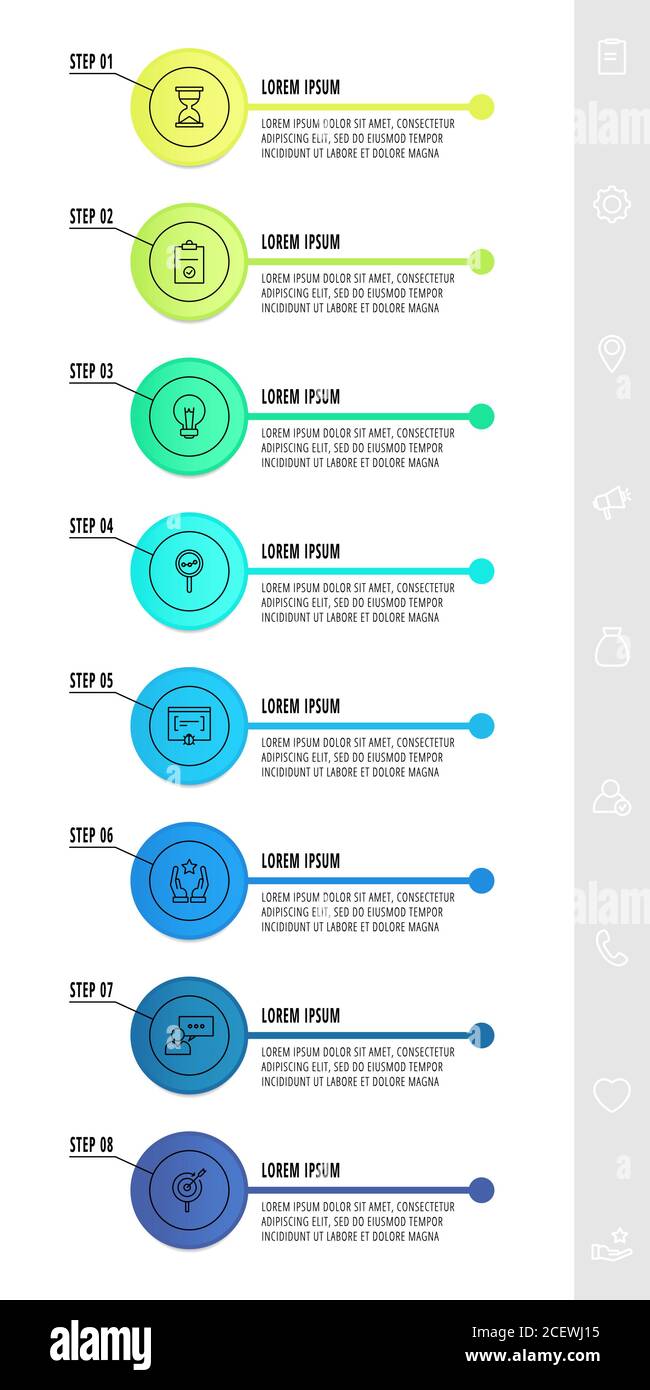 STEP 01
LOREM IPSUM
LOREM IPSUM DOLOR SIT AMET, CONSECTETUR ADIPISCING ELIT, SED DO EIUSMOD TEMPOR INCIDIDUNT UT LABORE ET DOLORE MAGNA

STEP 02
LOREM IPSUM
LOREM IPSUM DOLOR SIT AMET, CONSECTETUR ADIPISCING ELIT, SED DO EIUSMOD TEMPOR INCIDIDUNT UT LABORE ET DOLORE MAGNA

STEP 03
LOREM IPSUM
LOREM IPSUM DOLOR SIT AMET, CONSECTETUR ADIPISCING ELIT, SED DO EIUSMOD TEMPOR INCIDIDUNT UT LABORE ET DOLORE MAGNA

STEP 04
LOREM IPSUM
LOREM IPSUM DOLOR SIT AMET, CONSECTETUR ADIPISCING ELIT, SED DO EIUSMOD TEMPOR INCIDIDUNT UT LABORE ET DOLORE MAGNA

STEP 05
LOREM IPSUM
LOREM IPSUM DOLOR SIT AMET, CONSECTETUR ADIPISCING ELIT, SED DO EIUSMOD TEMPOR INCIDIDUNT UT LABORE ET DOLORE MAGNA

STEP 06
LOREM IPSUM
LOREM IPSUM DOLOR SIT AMET, CONSECTETUR ADIPISCING ELIT, SED DO EIUSMOD TEMPOR INCIDIDUNT UT LABORE ET DOLORE MAGNA

STEP 07
LOREM IPSUM
LOREM IPSUM DOLOR SIT AMET, CONSECTETUR ADIPISCING ELIT, SED DO EIUSMOD TEMPOR INCIDIDUNT UT LABORE ET DOLORE MAGNA

STEP 08
LOREM IPSUM
LOREM IPSUM DOLOR SIT AMET, CONSECTETUR ADIPISCING ELIT, SED DO EIUSMOD TEMPOR INCIDIDUNT UT LABORE ET DOLORE MAGNA

alamy
Image ID: 2CEWJ15
www.alamy.com