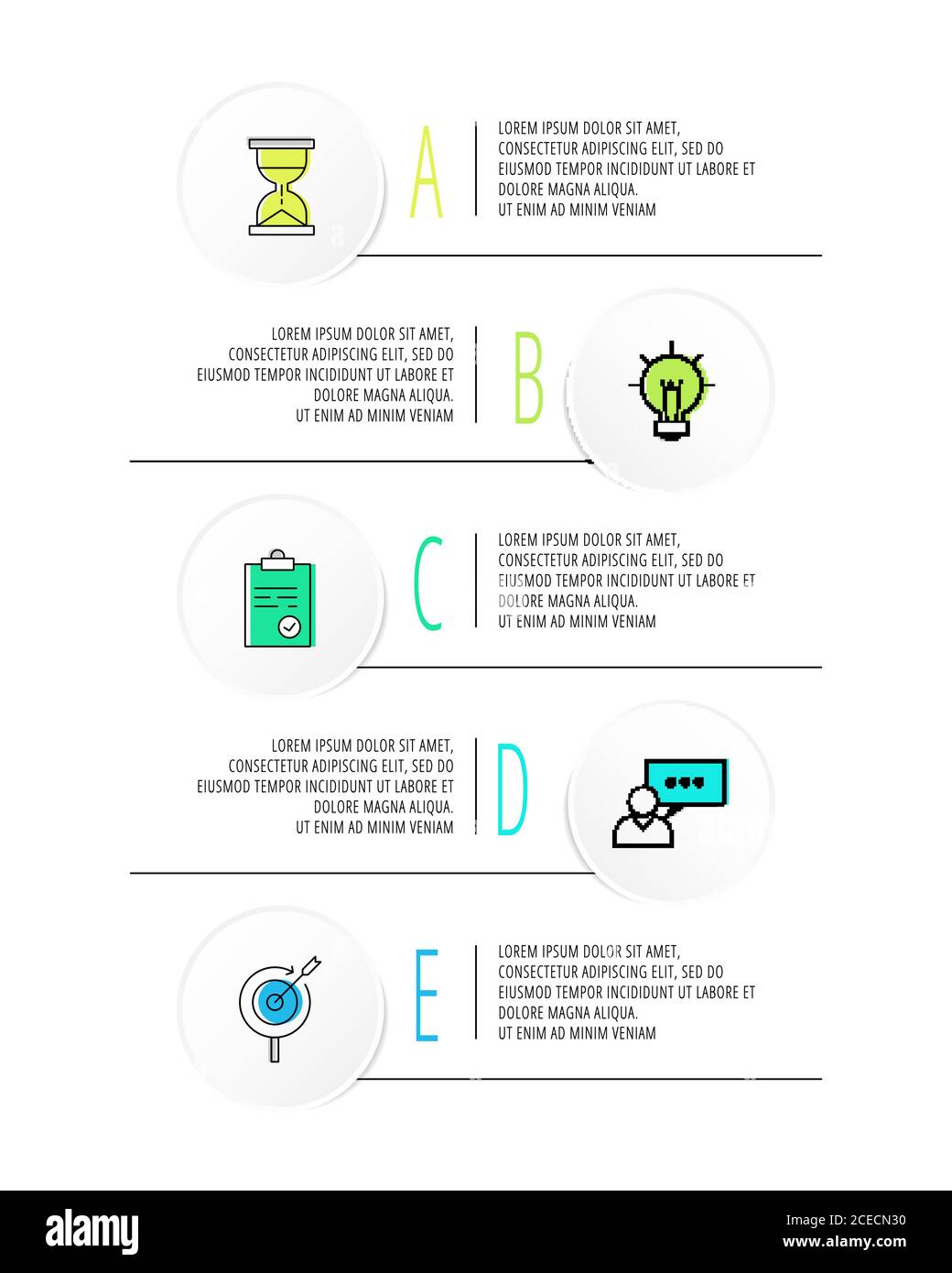 A

LOREM IPSUM DOLOR SIT AMET, CONSECTETUR ADIPISCING ELIT, SED DO EIUSMOD TEMPOR INCIDIDUNT UT LABORE ET DOLORE MAGNA ALIQUA. UT ENIM AD MINIM VENIAM

LOREM IPSUM DOLOR SIT AMET, CONSECTETUR ADIPISCING ELIT, SED DO EIUSMOD TEMPOR INCIDIDUNT UT LABORE ET DOLORE MAGNA ALIQUA. UT ENIM AD MINIM VENIAM

B

C

LOREM IPSUM DOLOR SIT AMET, CONSECTETUR ADIPISCING ELIT, SED DO EIUSMOD TEMPOR INCIDIDUNT UT LABORE ET DOLORE MAGNA ALIQUA. UT ENIM AD MINIM VENIAM

LOREM IPSUM DOLOR SIT AMET, CONSECTETUR ADIPISCING ELIT, SED DO EIUSMOD TEMPOR INCIDIDUNT UT LABORE ET DOLORE MAGNA ALIQUA. UT ENIM AD MINIM VENIAM

D

E

LOREM IPSUM DOLOR SIT AMET, CONSECTETUR ADIPISCING ELIT, SED DO EIUSMOD TEMPOR INCIDIDUNT UT LABORE ET DOLORE MAGNA ALIQUA. UT ENIM AD MINIM VENIAM

alamy

Image ID: 2CECN30
www.alamy.com