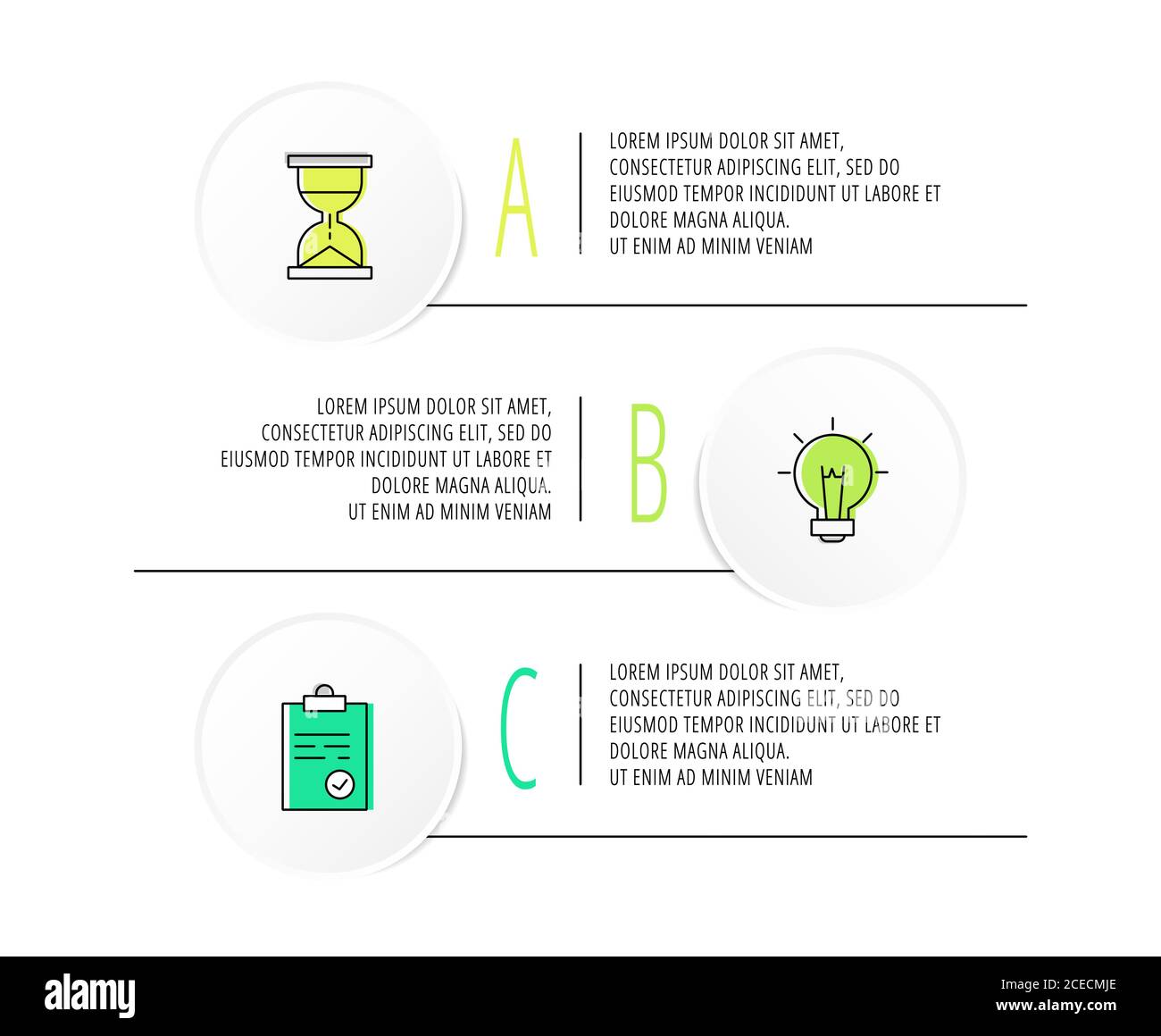 A

LOREM IPSUM DOLOR SIT AMET, CONSECTETUR ADIPISCING ELIT, SED DO EIUSMOD TEMPOR INCIDIDUNT UT LABORE ET DOLORE MAGNA ALIQUA.
UT ENIM AD MINIM VENIAM

LOREM IPSUM DOLOR SIT AMET, CONSECTETUR ADIPISCING ELIT, SED DO EIUSMOD TEMPOR INCIDIDUNT UT LABORE ET DOLORE MAGNA ALIQUA.
UT ENIM AD MINIM VENIAM

B

C

LOREM IPSUM DOLOR SIT AMET, CONSECTETUR ADIPISCING ELIT, SED DO EIUSMOD TEMPOR INCIDIDUNT UT LABORE ET DOLORE MAGNA ALIQUA.
UT ENIM AD MINIM VENIAM

alamy

Image ID: 2CECMJE
www.alamy.com