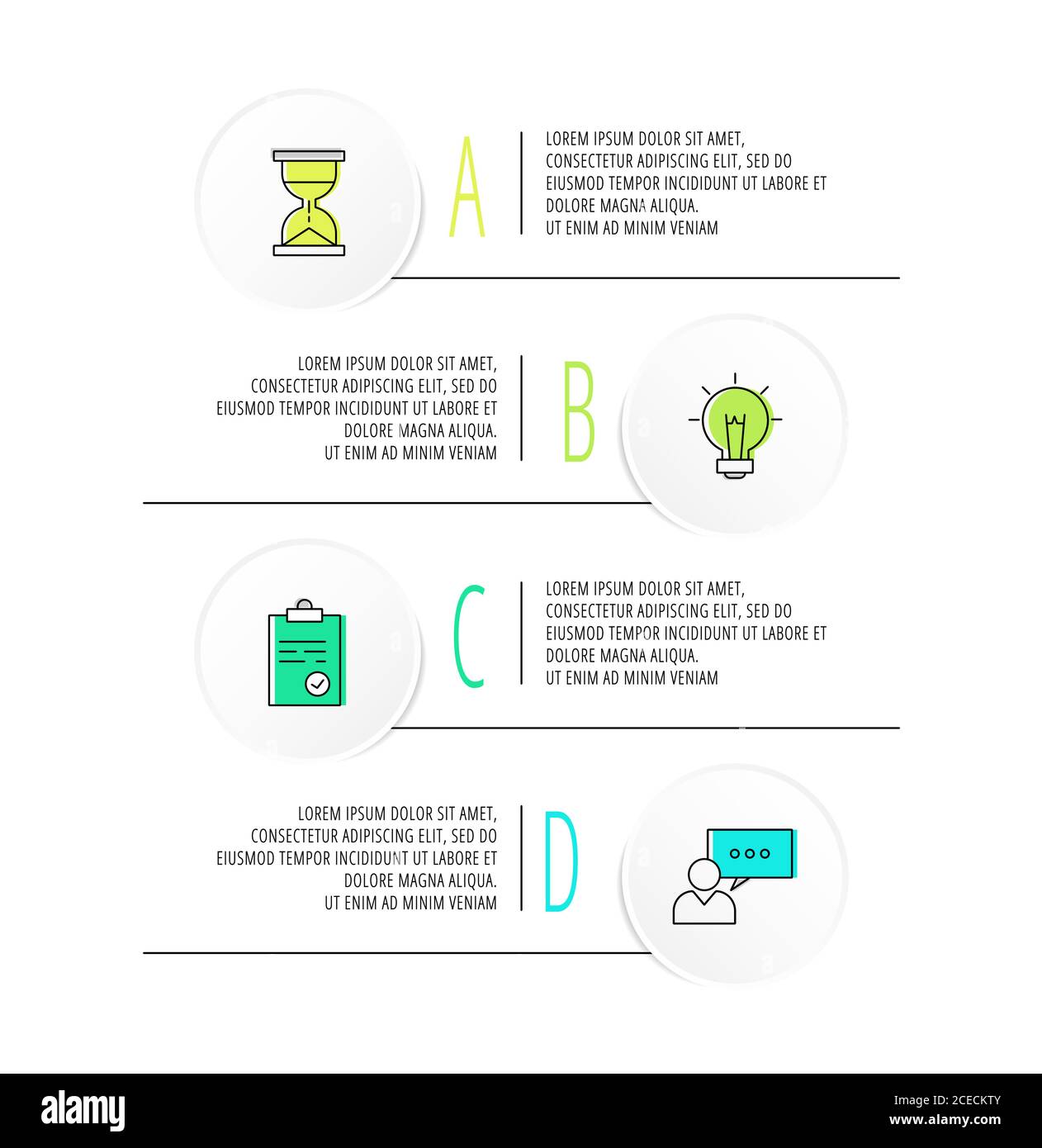 A

LOREM IPSUM DOLOR SIT AMET, CONSECTETUR ADIPISCING ELIT, SED DO EIUSMOD TEMPOR INCIDIDUNT UT LABORE ET DOLORE MAGNA ALIQUA. UT ENIM AD MINIM VENIAM

LOREM IPSUM DOLOR SIT AMET, CONSECTETUR ADIPISCING ELIT, SED DO EIUSMOD TEMPOR INCIDIDUNT UT LABORE ET DOLORE MAGNA ALIQUA. UT ENIM AD MINIM VENIAM

B

C

LOREM IPSUM DOLOR SIT AMET, CONSECTETUR ADIPISCING ELIT, SED DO EIUSMOD TEMPOR INCIDIDUNT UT LABORE ET DOLORE MAGNA ALIQUA. UT ENIM AD MINIM VENIAM

LOREM IPSUM DOLOR SIT AMET, CONSECTETUR ADIPISCING ELIT, SED DO EIUSMOD TEMPOR INCIDIDUNT UT LABORE ET DOLORE MAGNA ALIQUA. UT ENIM AD MINIM VENIAM

D

alamy

Image ID: 2CECKTY
www.alamy.com