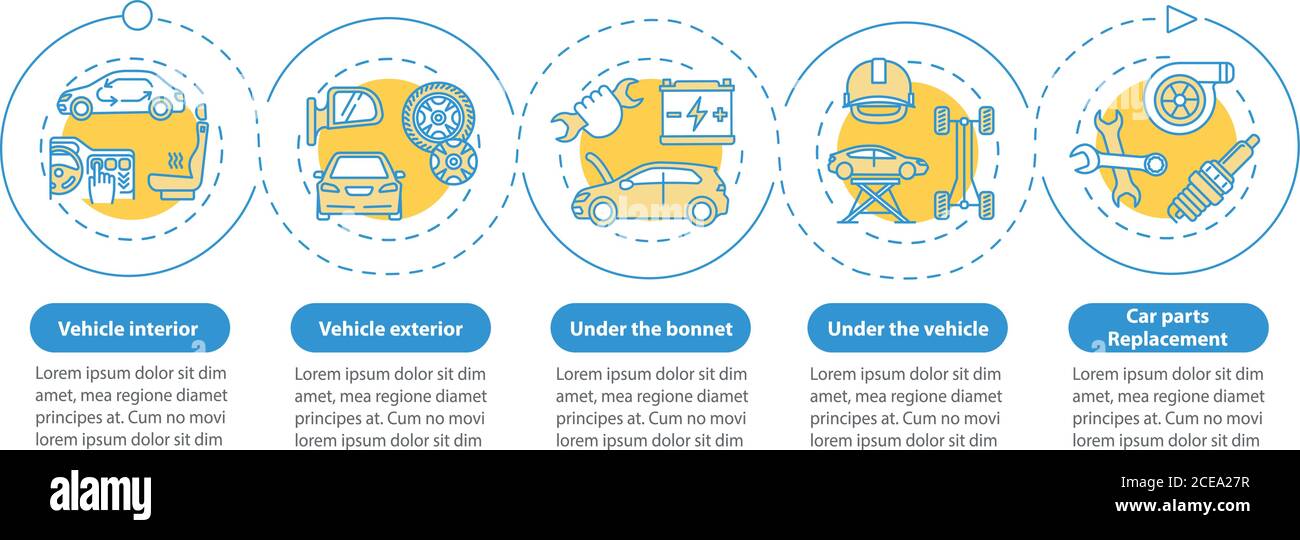 Vehicle interior

Lorem ipsum dolor sit dim amet, mea regione diamet principes at. Cum no movi lorem ipsum dolor sit dim

Vehicle exterior

Lorem ipsum dolor sit dim amet, mea regione diamet principes at. Cum no movi lorem ipsum dolor sit dim

Under the bonnet

Lorem ipsum dolor sit dim amet, mea regione diamet principes at. Cum no movi lorem ipsum dolor sit dim

Under the vehicle

Lorem ipsum dolor sit dim amet, mea regione diamet principes at. Cum no movi lorem ipsum dolor sit dim

Car parts Replacement

Lorem ipsum dolor sit dim amet, mea regione diamet principes at. Cum no movi lorem ipsum dolor sit dim

alamy

Image ID: 2CEA27R
www.alamy.com