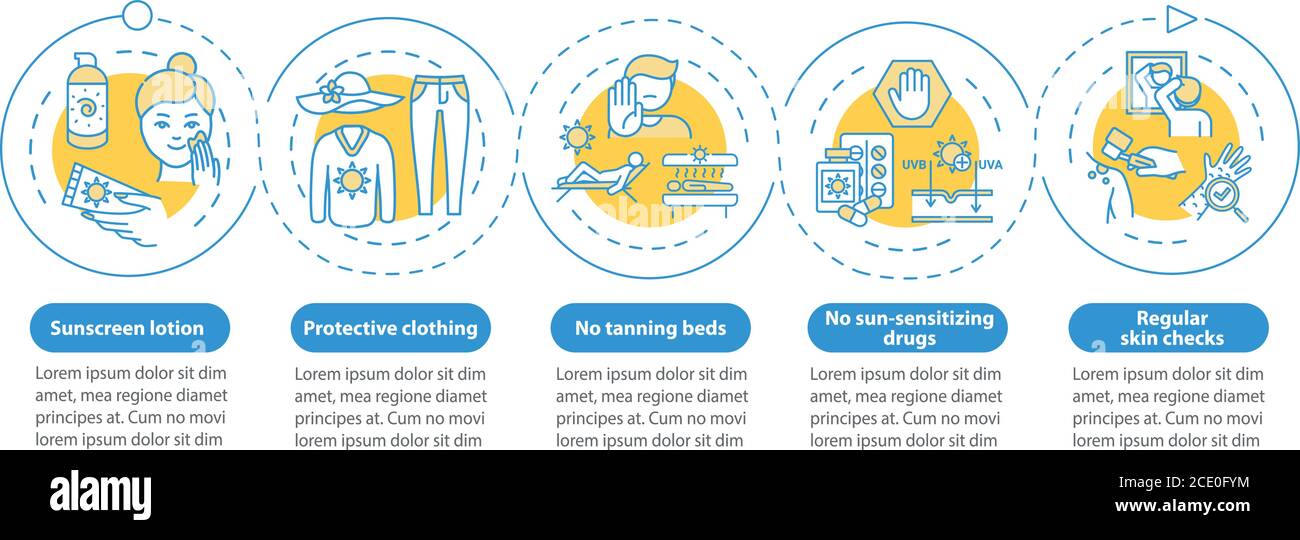 UVB UVA

Sunscreen lotion

Lorem ipsum dolor sit dim amet, mea regione diamet principes at. Cum no movi lorem ipsum dolor sit dim

Protective clothing

Lorem ipsum dolor sit dim amet, mea regione diamet principes at. Cum no movi lorem ipsum dolor sit dim

No tanning beds

Lorem ipsum dolor sit dim amet, mea regione diamet principes at. Cum no movi lorem ipsum dolor sit dim

No sun-sensitizing drugs

Lorem ipsum dolor sit dim amet, mea regione diamet principes at. Cum no movi lorem ipsum dolor sit dim

Regular skin checks

Lorem ipsum dolor sit dim amet, mea regione diamet principes at. Cum no movi lorem ipsum dolor sit dim

alamy

Image ID: 2CE0FYM
www.alamy.com