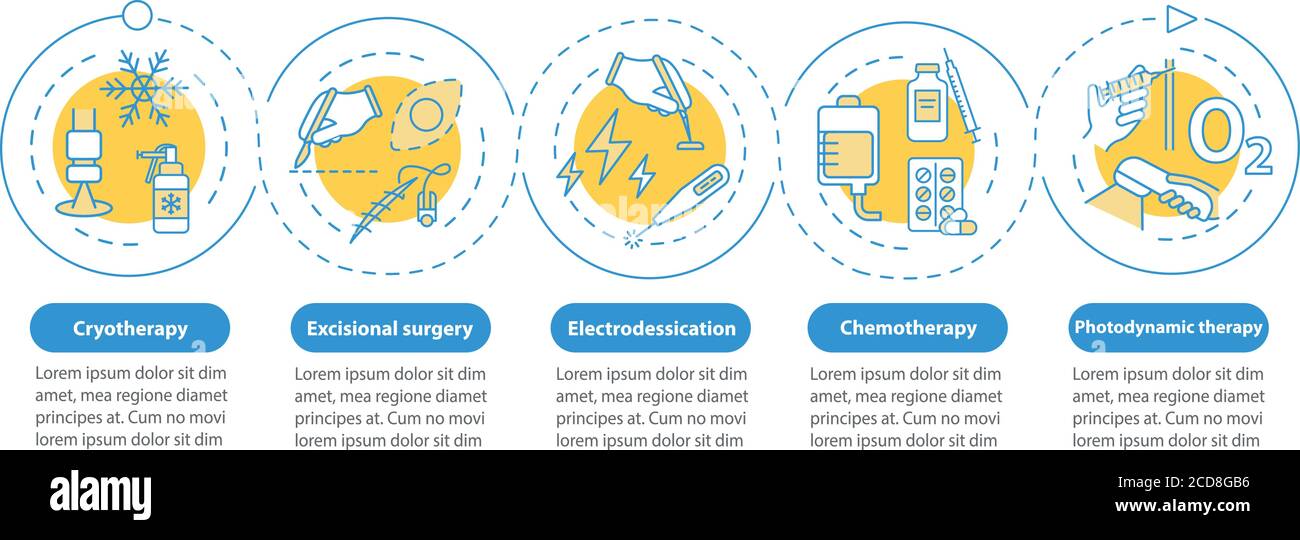 $O_2$

Cryotherapy

Lorem ipsum dolor sit dim amet, mea regione diamet principes at. Cum no movi lorem ipsum dolor sit dim

Excisional surgery

Lorem ipsum dolor sit dim amet, mea regione diamet principes at. Cum no movi lorem ipsum dolor sit dim

Electrodessication

Lorem ipsum dolor sit dim amet, mea regione diamet principes at. Cum no movi lorem ipsum dolor sit dim

Chemotherapy

Lorem ipsum dolor sit dim amet, mea regione diamet principes at. Cum no movi lorem ipsum dolor sit dim

Photodynamic therapy

Lorem ipsum dolor sit dim amet, mea regione diamet principes at. Cum no movi lorem ipsum dolor sit dim

alamy

Image ID: 2CD8GB6
www.alamy.com