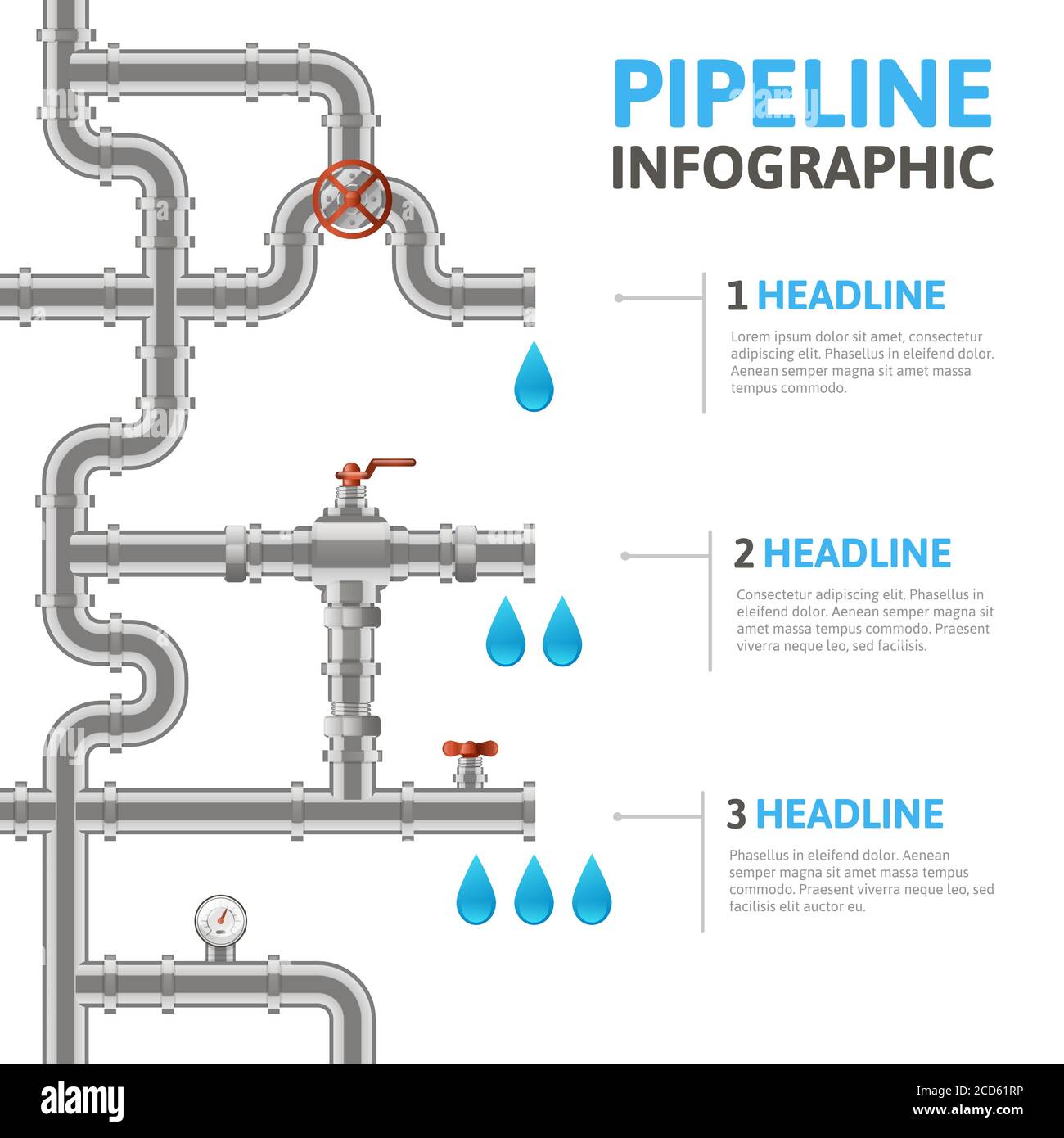 PIPELINE
INFOGRAPHIC

1 HEADLINE

Lorem ipsum dolor sit amet, consectetur adipiscing elit. Phasellus in eleifend dolor. Aenean semper magna sit amet massa tempus commodo.

2 HEADLINE

Consectetur adipiscing elit. Phasellus in eleifend dolor. Aenean semper magna sit amet massa tempus commodo. Praesent viverra neque leo, sed facilisis.

3 HEADLINE

Phasellus in eleifend dolor. Aenean semper magna sit amet massa tempus commodo. Praesent viverra neque leo, sed facilisis elit auctor eu.

alamy

Image ID: 2CD61RP
www.alamy.com