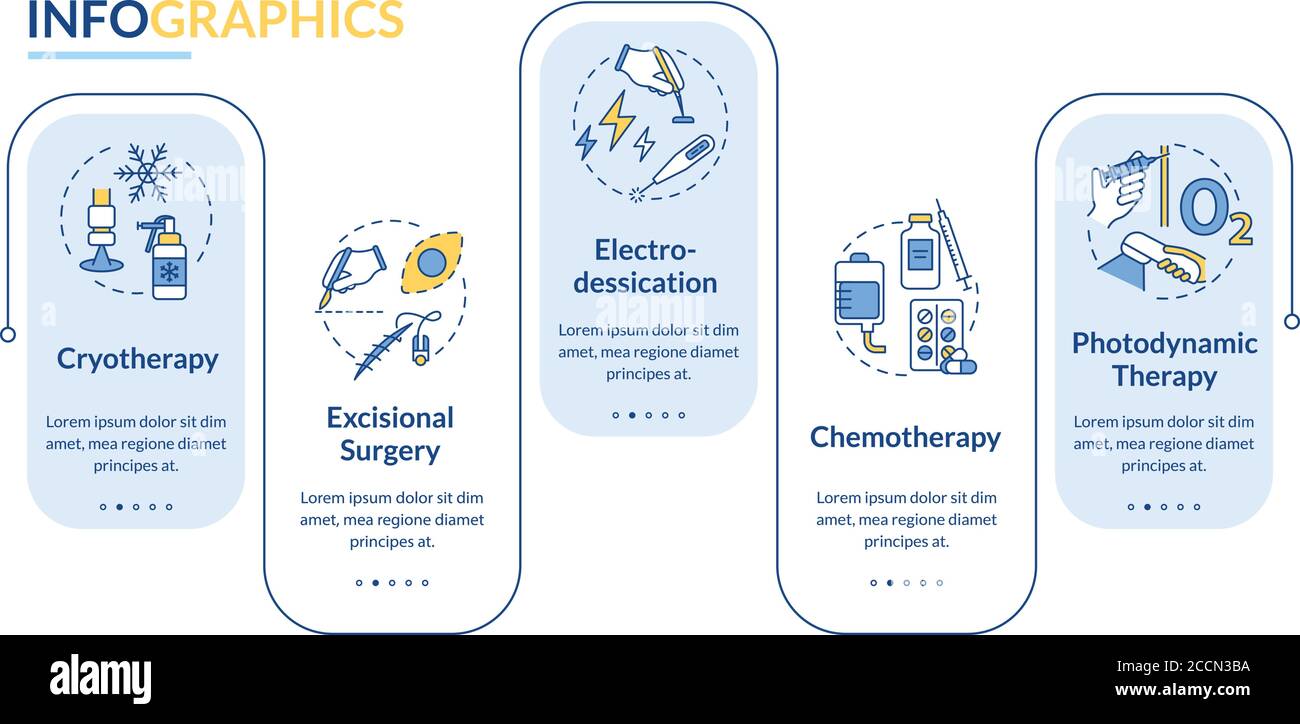 INFOGRAPHICS

Cryotherapy

Lorem ipsum dolor sit dim amet, mea regione diamet principes at.

Excisional Surgery

Lorem ipsum dolor sit dim amet, mea regione diamet principes at.

Electro-dessication

Lorem ipsum dolor sit dim amet, mea regione diamet principes at.

Chemotherapy

Lorem ipsum dolor sit dim amet, mea regione diamet principes at.

$O_2$

Photodynamic Therapy

Lorem ipsum dolor sit dim amet, mea regione diamet principes at.

alamy

Image ID: 2CCN3BA
www.alamy.com