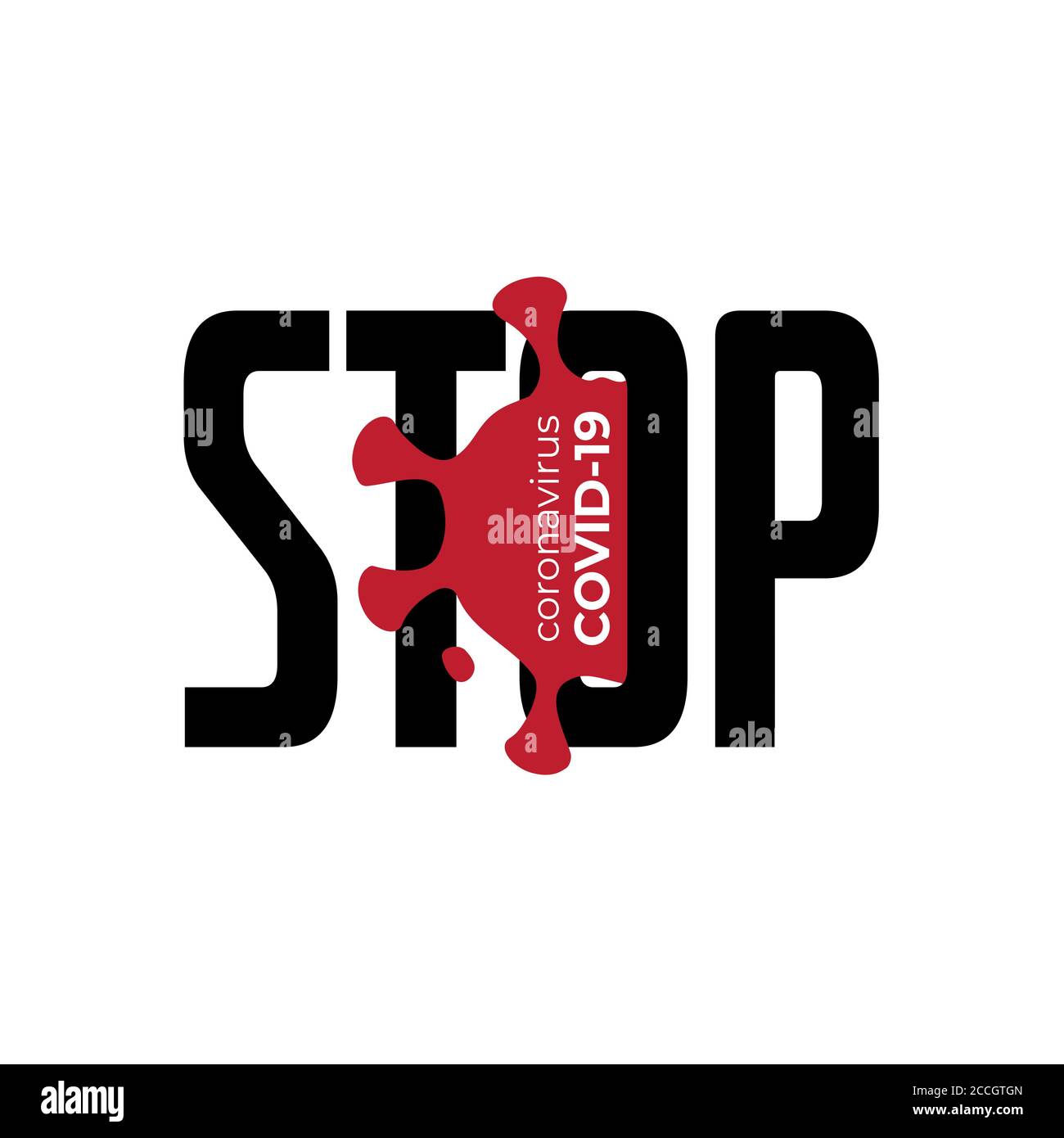 STOP

coronavirus
COVID-19

alamy

a

alamy

Image ID: 2CCGTGN
www.alamy.com