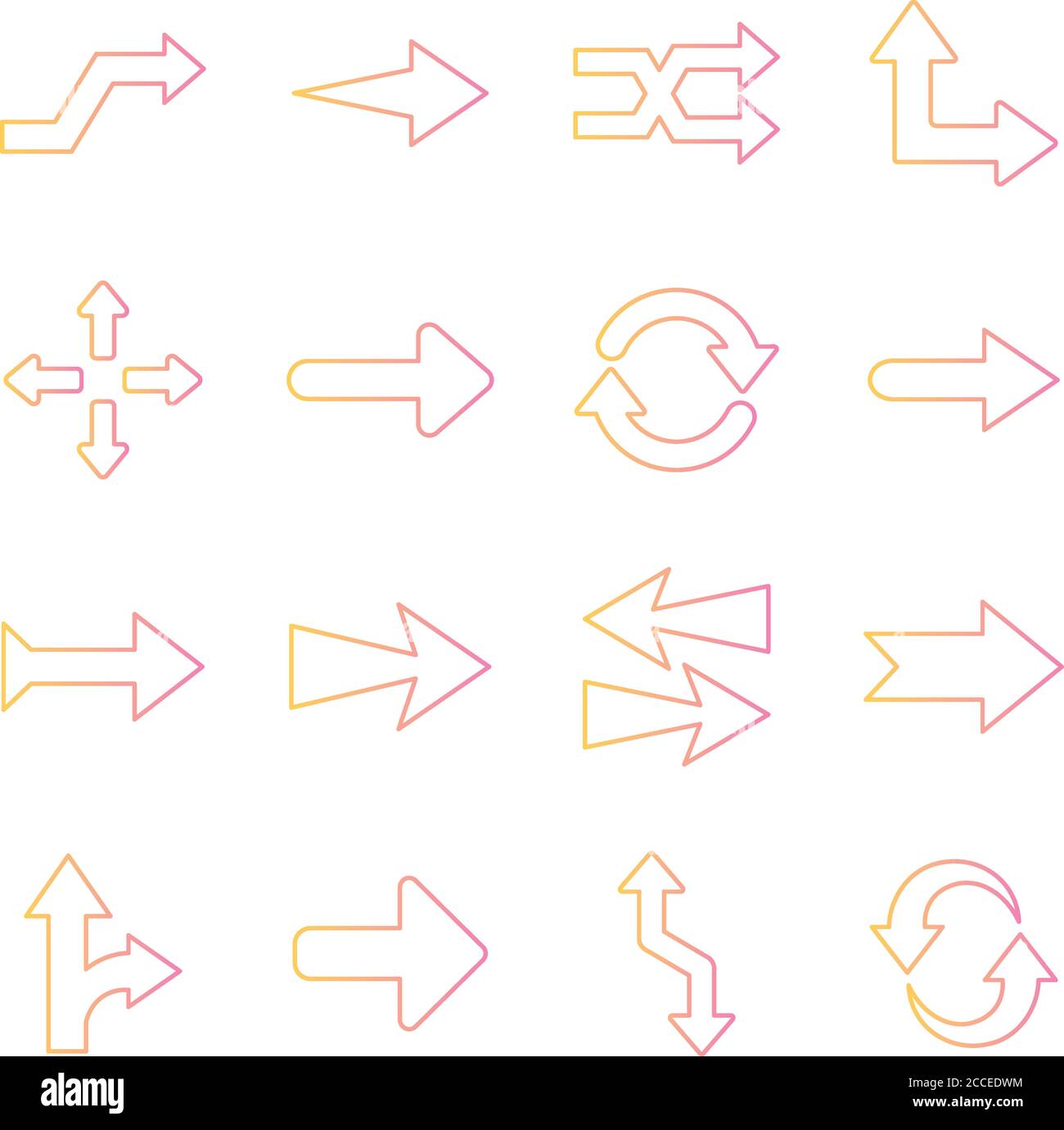 alamy

Image ID: 2CCEDWM
www.alamy.com