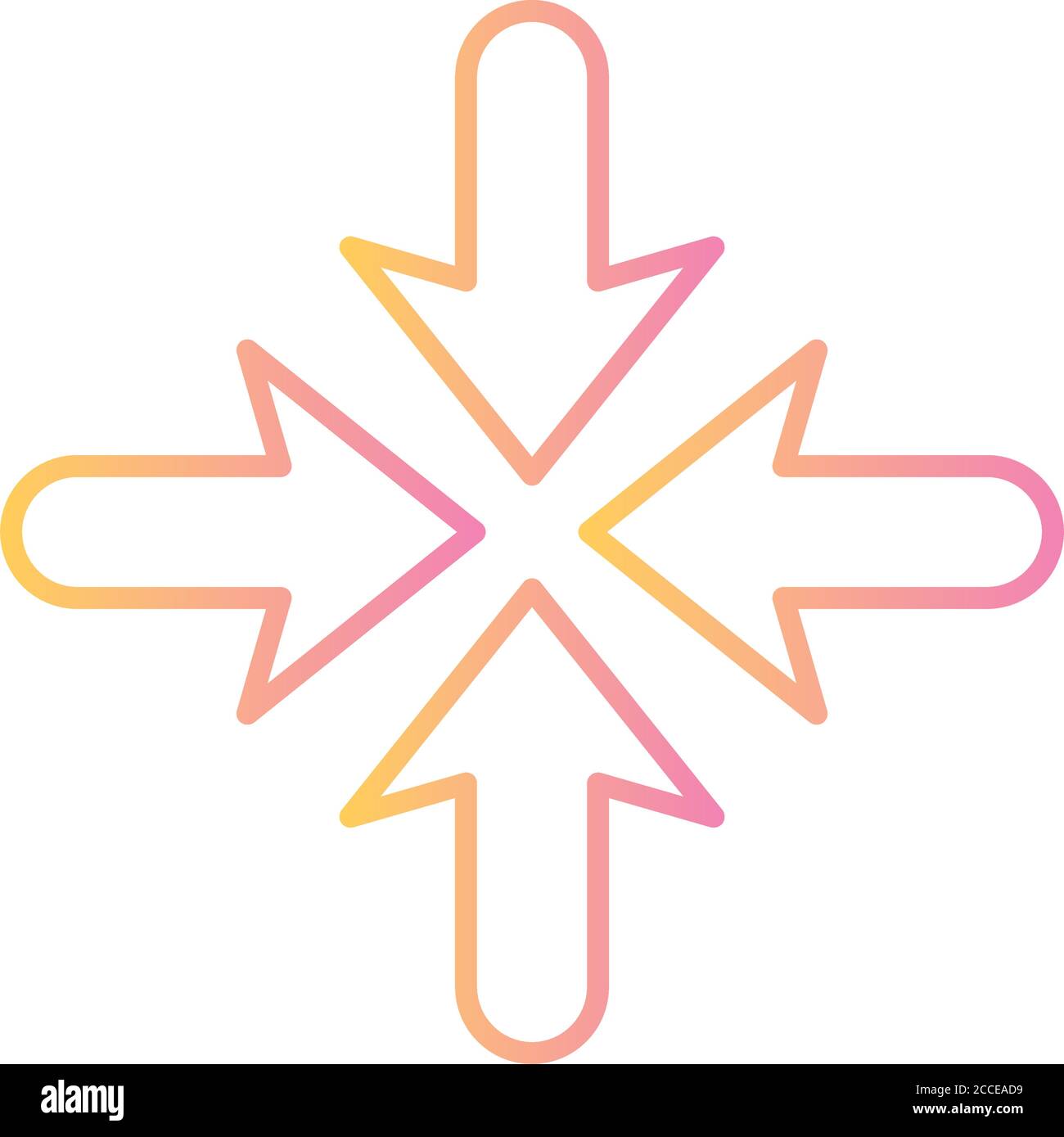 alamy

Image ID: 2CCEAD9
www.alamy.com