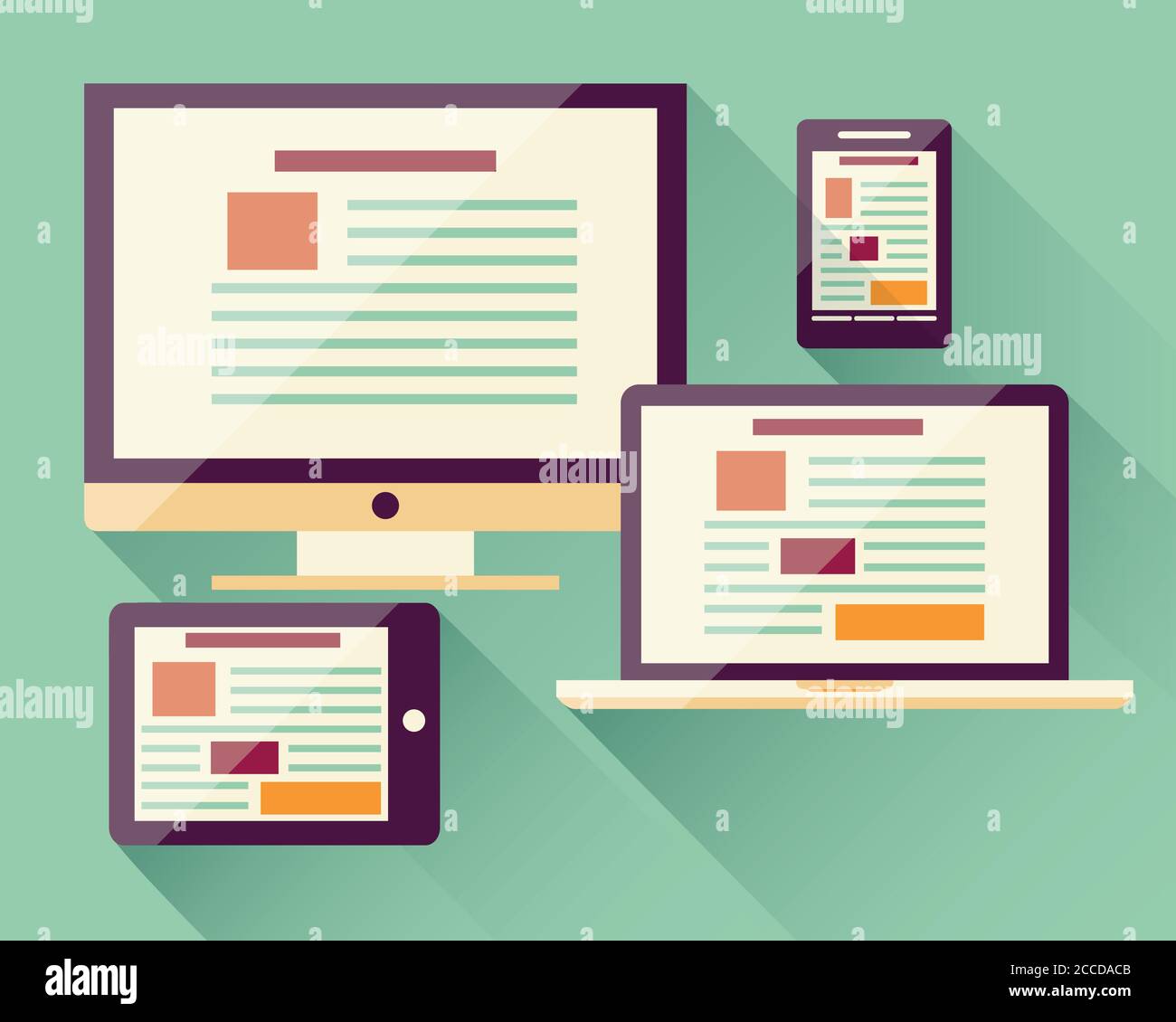 alamy
alamy
alamy
alamy
alamy
alamy

alamy
Image ID: 2CCDACB
www.alamy.com