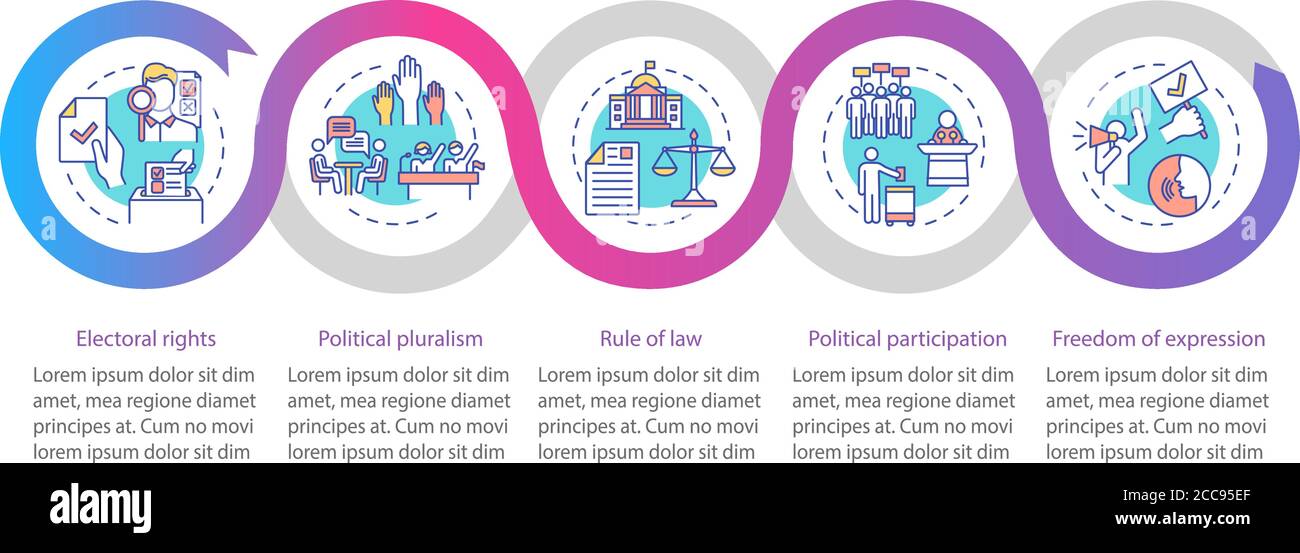 Electoral rights

Lorem ipsum dolor sit dim amet, mea regione diamet principes at. Cum no movi lorem ipsum dolor sit dim

Political pluralism

Lorem ipsum dolor sit dim amet, mea regione diamet principes at. Cum no movi lorem ipsum dolor sit dim

Rule of law

Lorem ipsum dolor sit dim amet, mea regione diamet principes at. Cum no movi lorem ipsum dolor sit dim

Political participation

Lorem ipsum dolor sit dim amet, mea regione diamet principes at. Cum no movi lorem ipsum dolor sit dim

Freedom of expression

Lorem ipsum dolor sit dim amet, mea regione diamet principes at. Cum no movi lorem ipsum dolor sit dim

alamy

Image ID: 2CC95EF
www.alamy.com