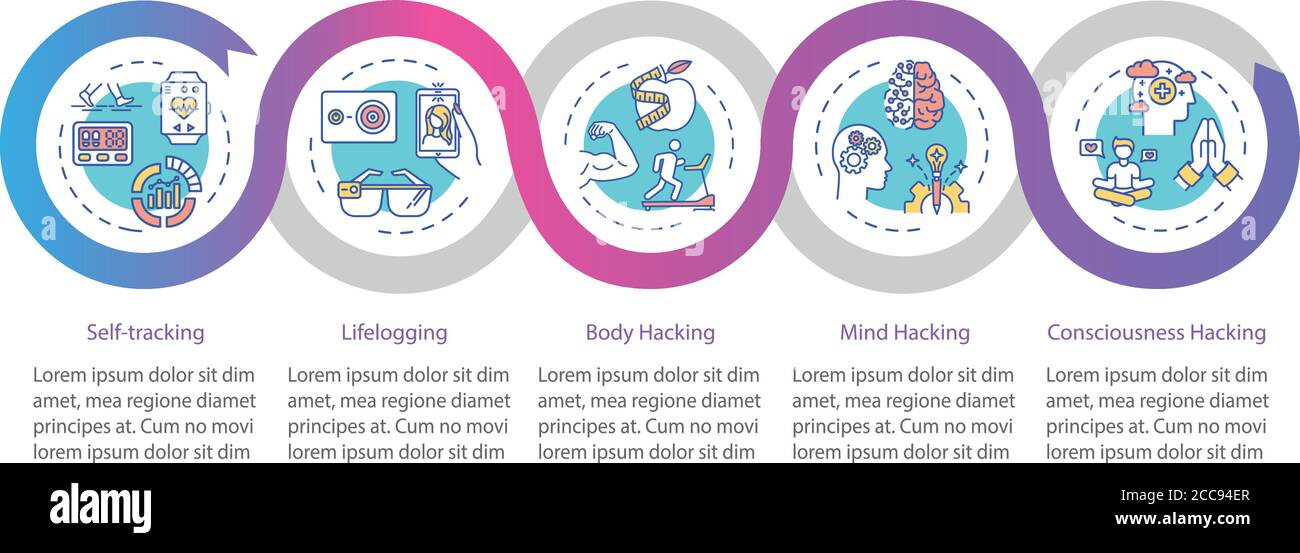 Self-tracking

Lorem ipsum dolor sit dim amet, mea regione diamet principes at. Cum no movi lorem ipsum dolor sit dim

Lifelogging

Lorem ipsum dolor sit dim amet, mea regione diamet principes at. Cum no movi lorem ipsum dolor sit dim

Body Hacking

Lorem ipsum dolor sit dim amet, mea regione diamet principes at. Cum no movi lorem ipsum dolor sit dim

Mind Hacking

Lorem ipsum dolor sit dim amet, mea regione diamet principes at. Cum no movi lorem ipsum dolor sit dim

Consciousness Hacking

Lorem ipsum dolor sit dim amet, mea regione diamet principes at. Cum no movi lorem ipsum dolor sit dim

alamy

Image ID: 2CC94ER
www.alamy.com