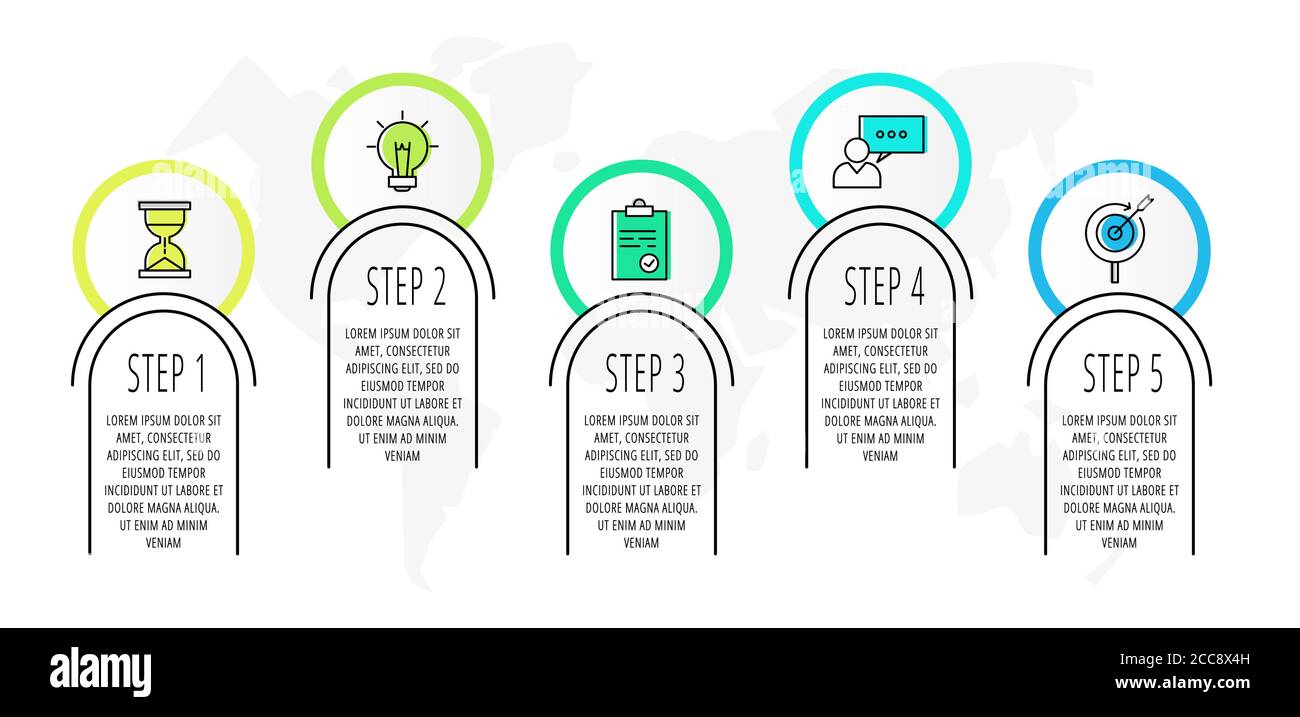 STEP 1

LOREM IPSUM DOLOR SIT AMET, CONSECTETUR ADIPISCING ELIT, SED DO EIUSMOD TEMPOR INCIDIDUNT UT LABORE ET DOLORE MAGNA ALIQUA. UT ENIM AD MINIM VENIAM

STEP 2

LOREM IPSUM DOLOR SIT AMET, CONSECTETUR ADIPISCING ELIT, SED DO EIUSMOD TEMPOR INCIDIDUNT UT LABORE ET DOLORE MAGNA ALIQUA. UT ENIM AD MINIM VENIAM

STEP 3

LOREM IPSUM DOLOR SIT AMET, CONSECTETUR ADIPISCING ELIT, SED DO EIUSMOD TEMPOR INCIDIDUNT UT LABORE ET DOLORE MAGNA ALIQUA. UT ENIM AD MINIM VENIAM

STEP 4

LOREM IPSUM DOLOR SIT AMET, CONSECTETUR ADIPISCING ELIT, SED DO EIUSMOD TEMPOR INCIDIDUNT UT LABORE ET DOLORE MAGNA ALIQUA. UT ENIM AD MINIM VENIAM

STEP 5

LOREM IPSUM DOLOR SIT AMET, CONSECTETUR ADIPISCING ELIT, SED DO EIUSMOD TEMPOR INCIDIDUNT UT LABORE ET DOLORE MAGNA ALIQUA. UT ENIM AD MINIM VENIAM

alamy

Image ID: 2CC8X4H
www.alamy.com